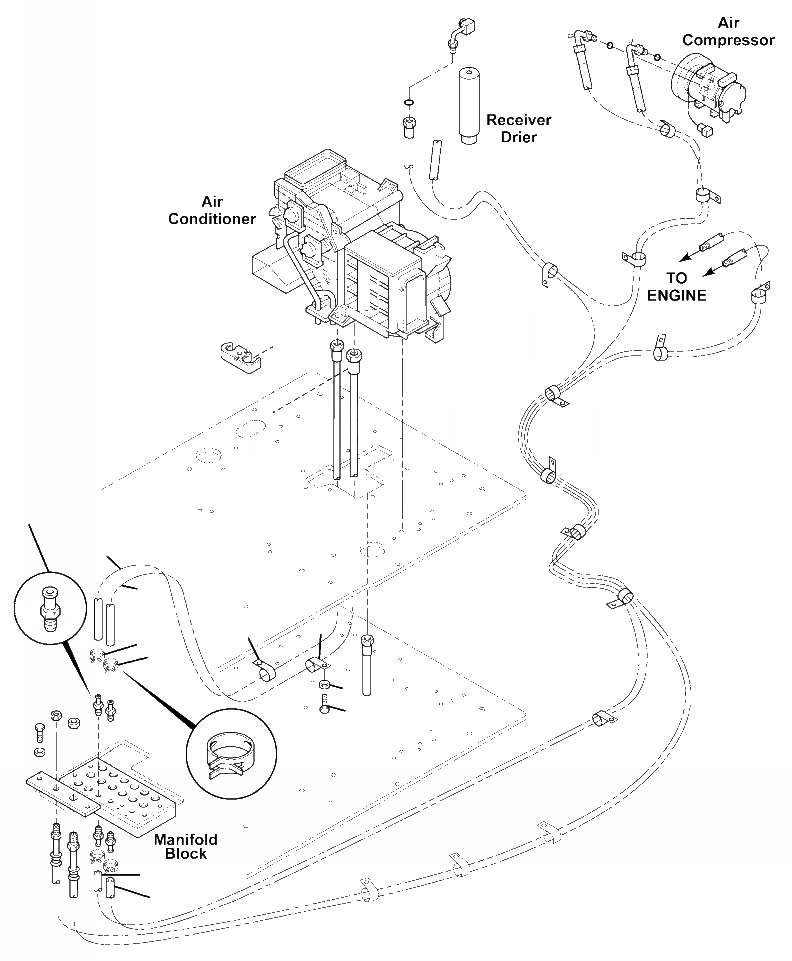 Air Compressor

Receiver Drier

Air Conditioner

TO ENGINE

Manifold Block