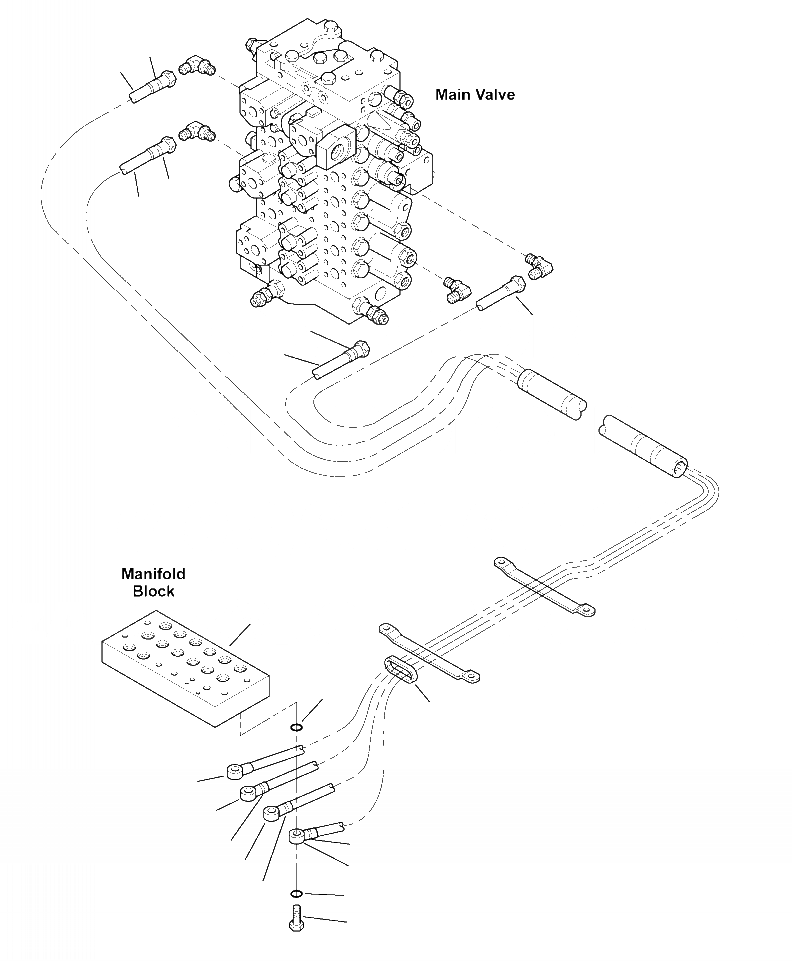 Main Valve

Manifold Block