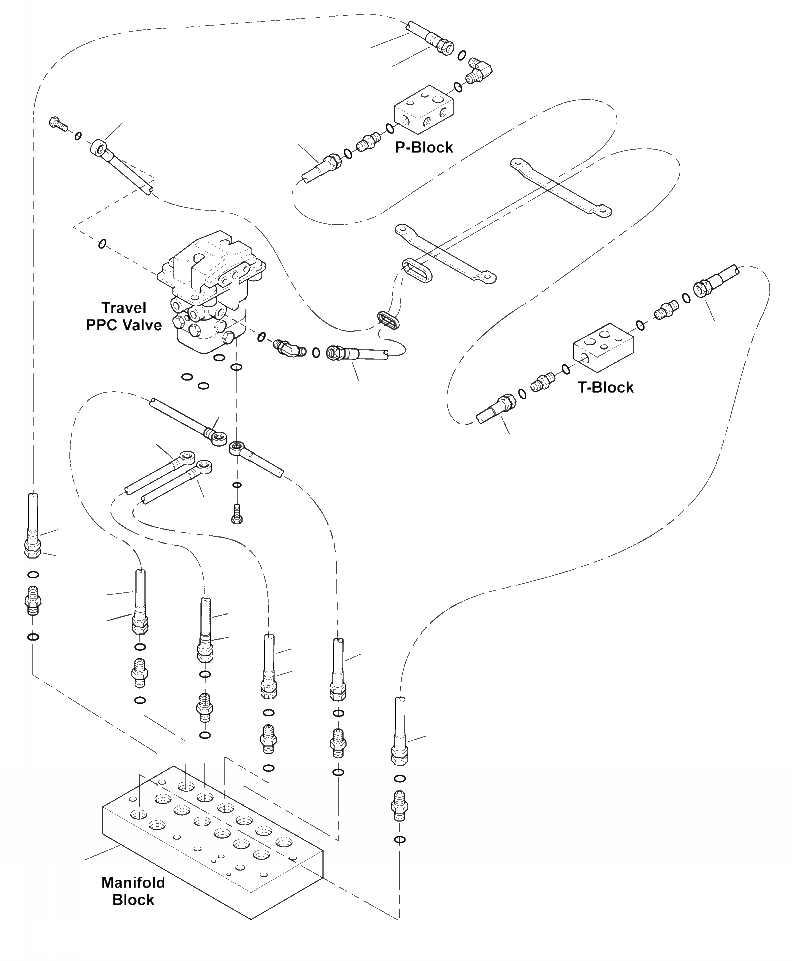 P-Block

Travel PPC Valve

T-Block

Manifold Block