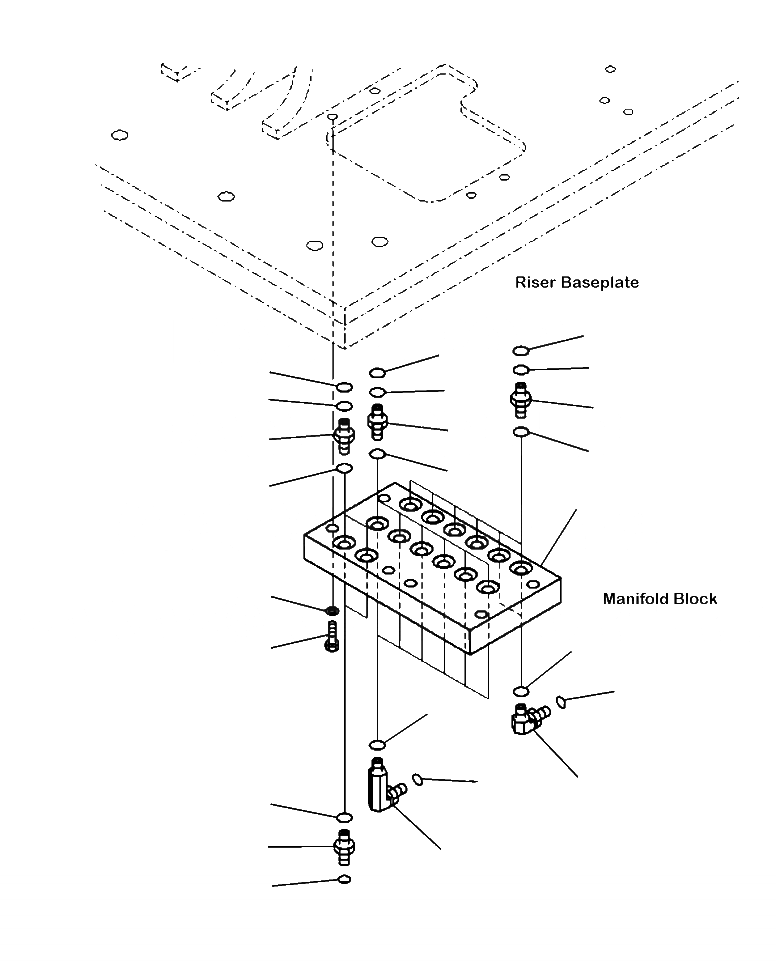 Riser Baseplate

Manifold Block