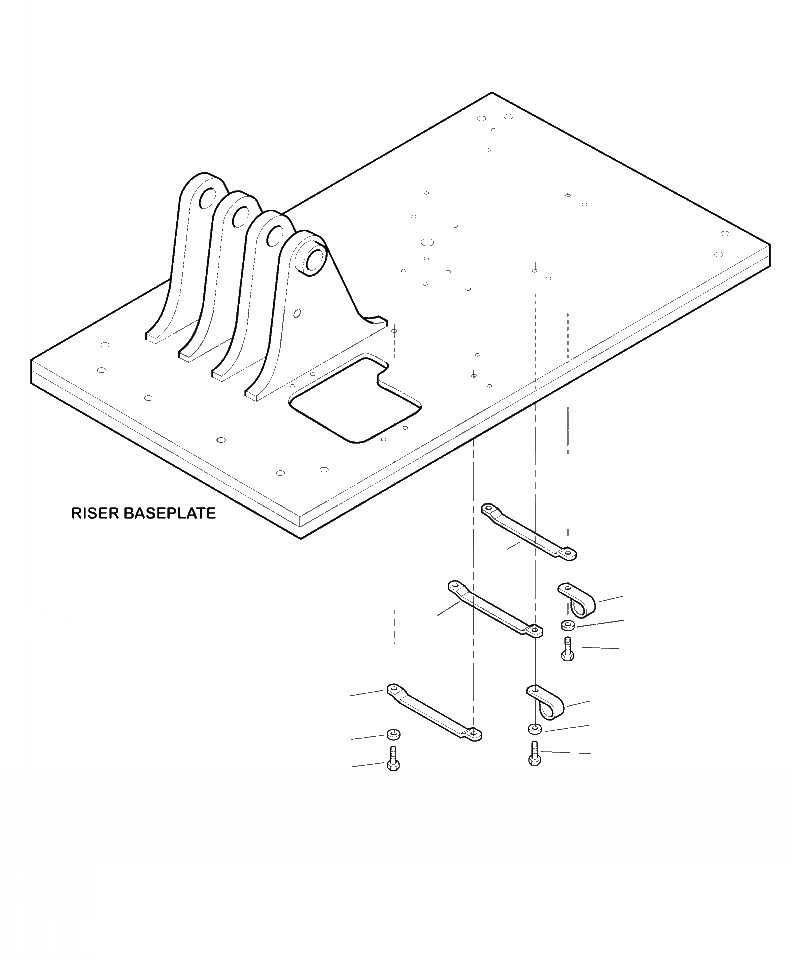 RISER BASEPLATE