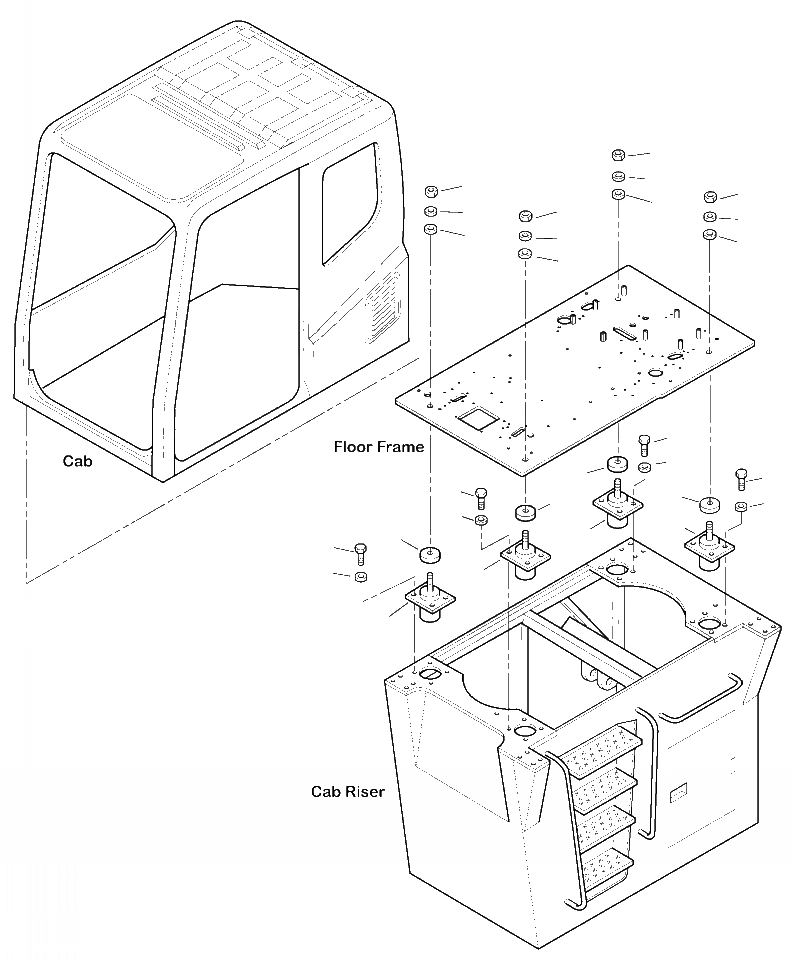 Cab

Floor Frame

Cab Riser