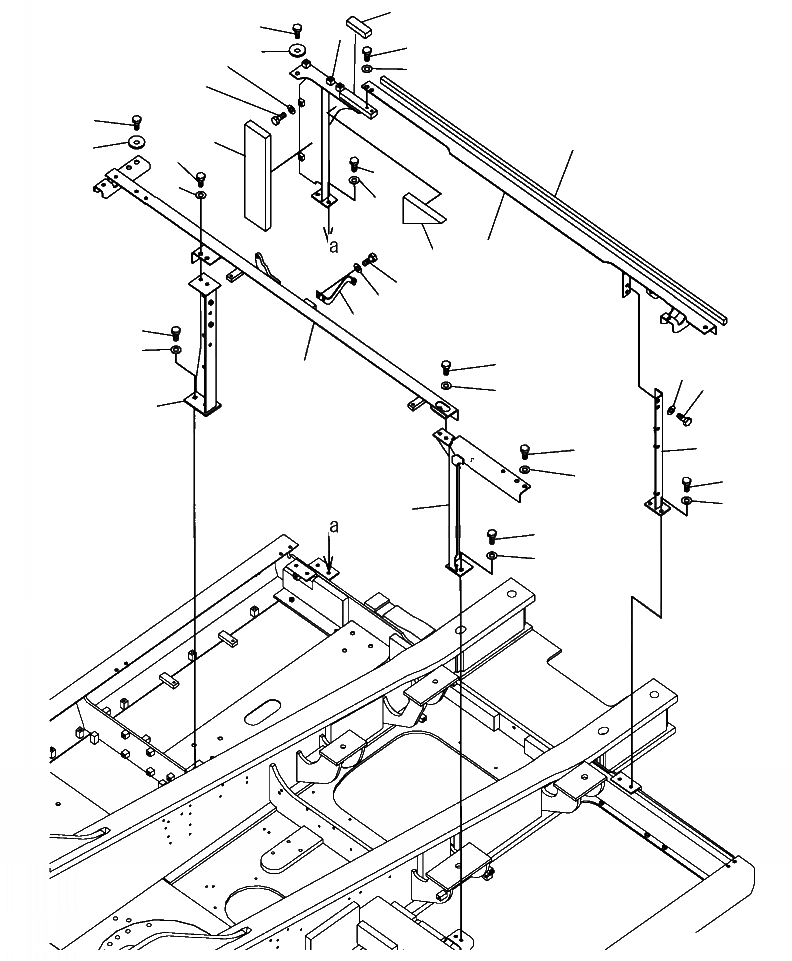 a
a