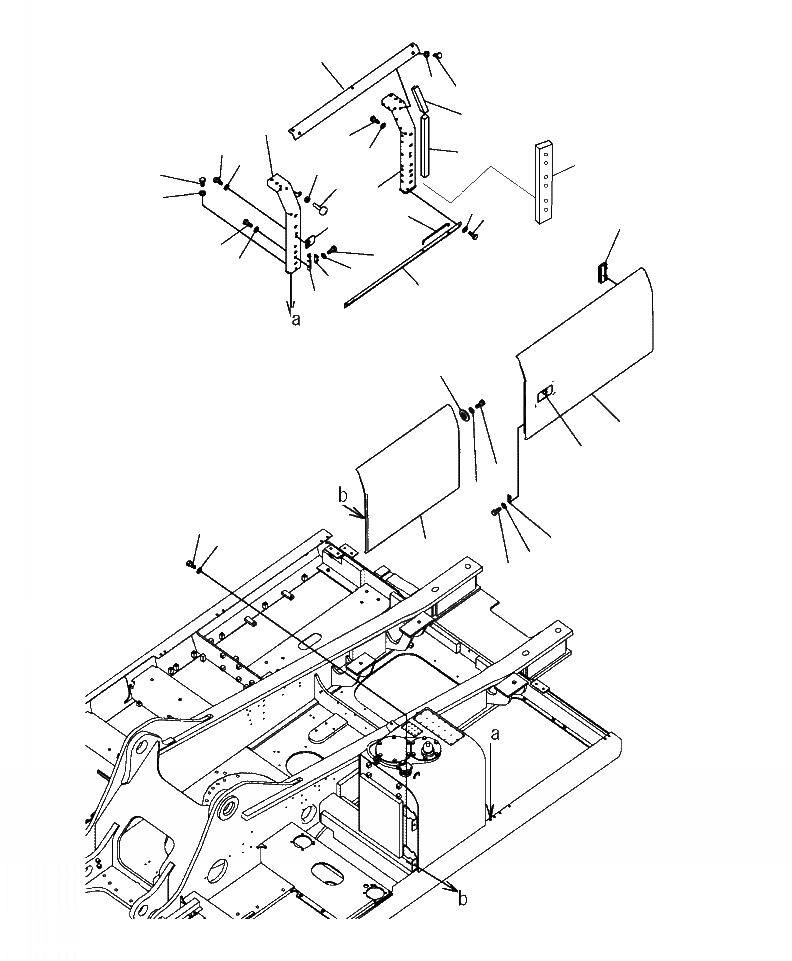 a
b
a
b