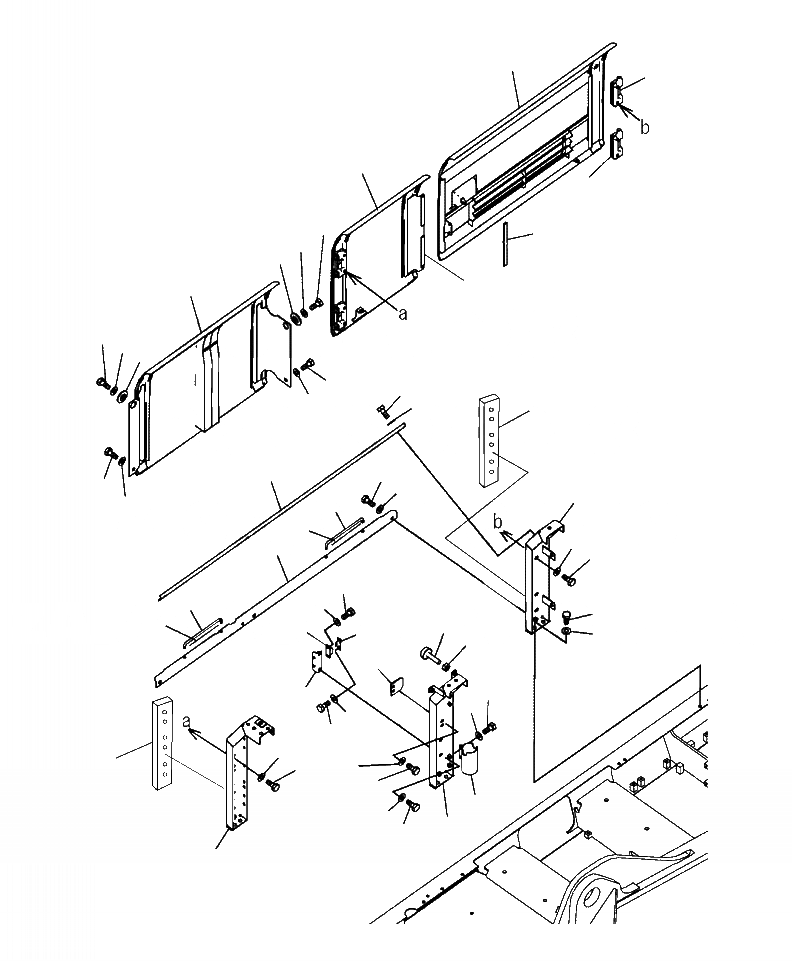 b
a
b
a