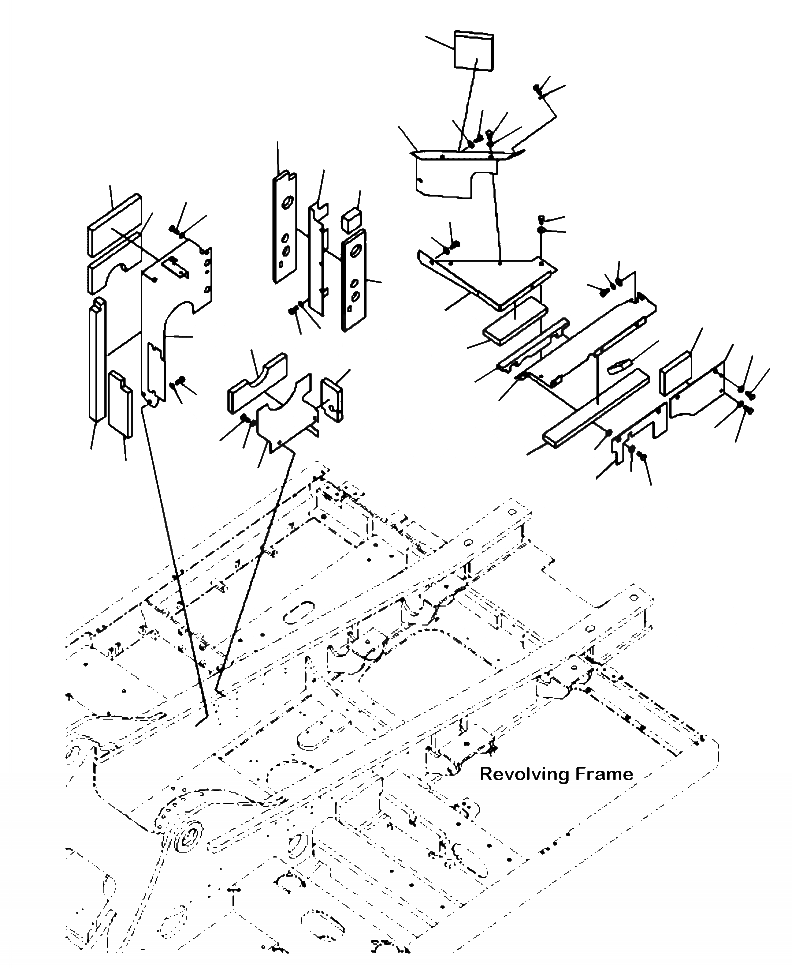 Revolving Frame