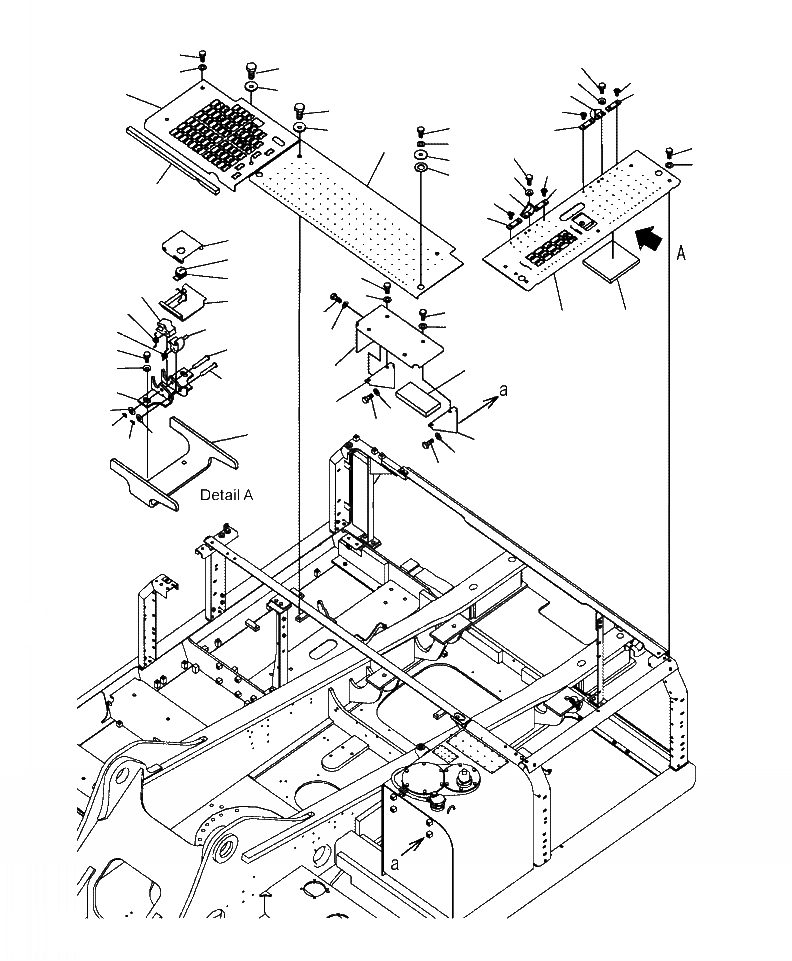 A
a
Detail A
a