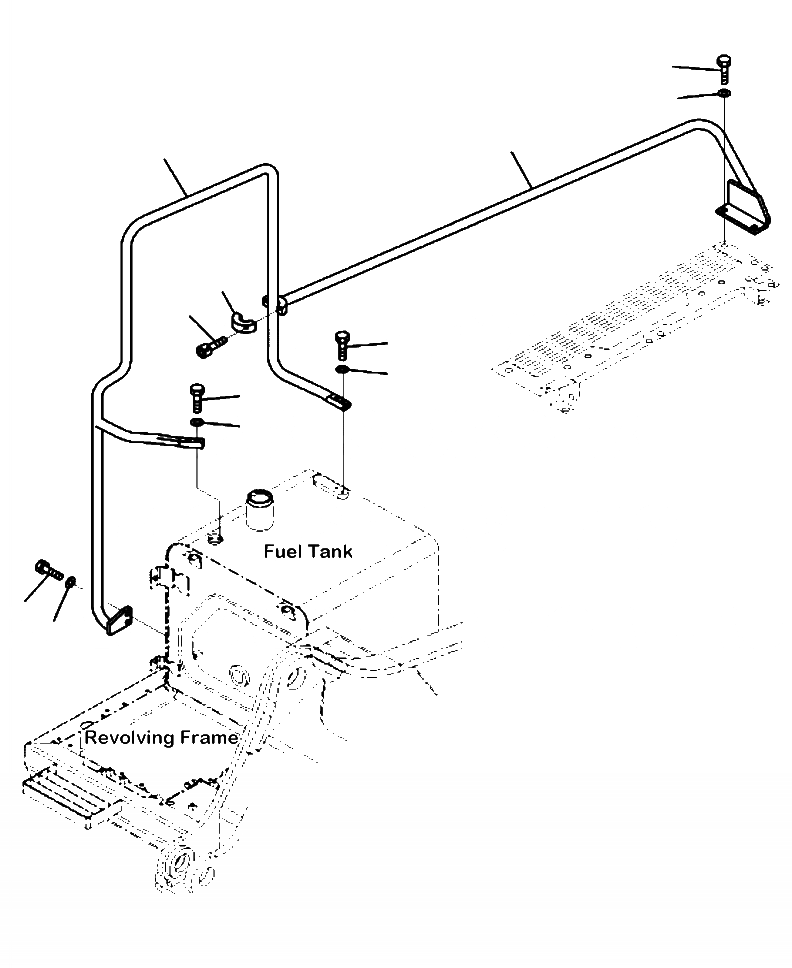 Fuel Tank

Revolving Frame