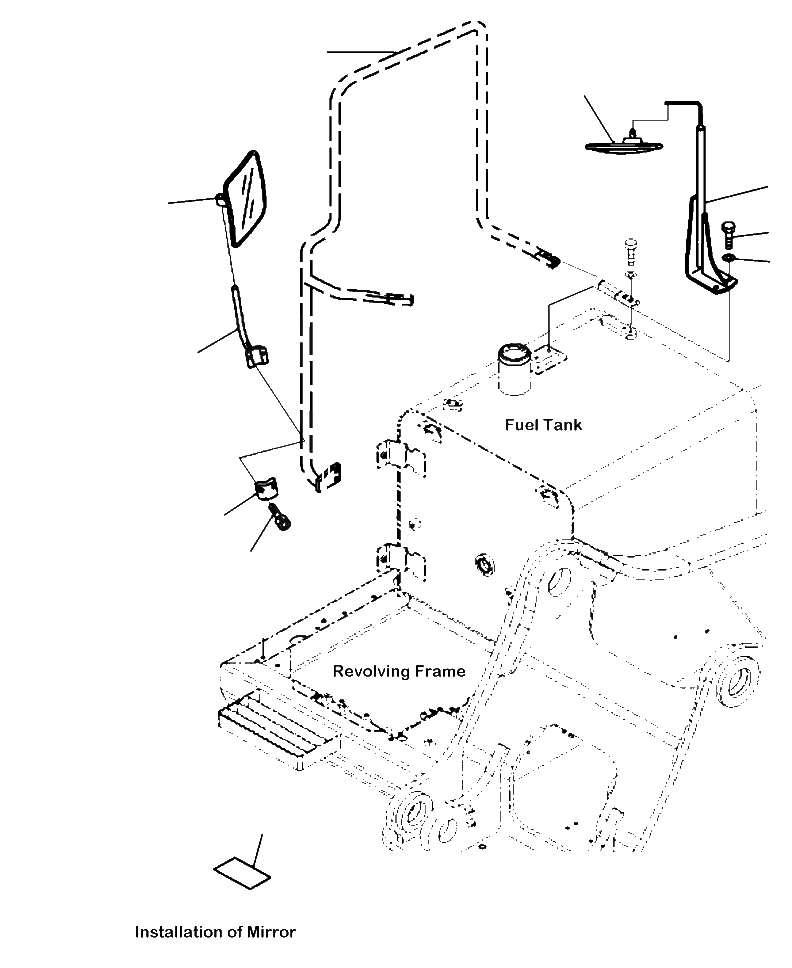 Fuel Tank

Revolving Frame

Installation of Mirror