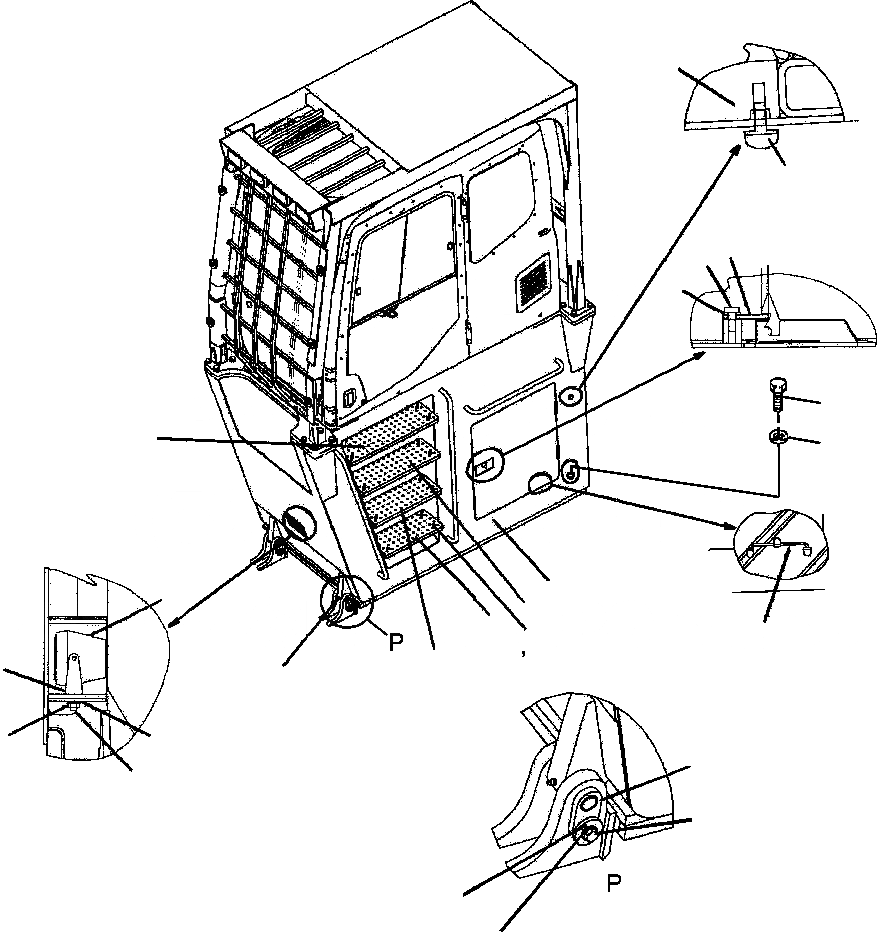 P

P