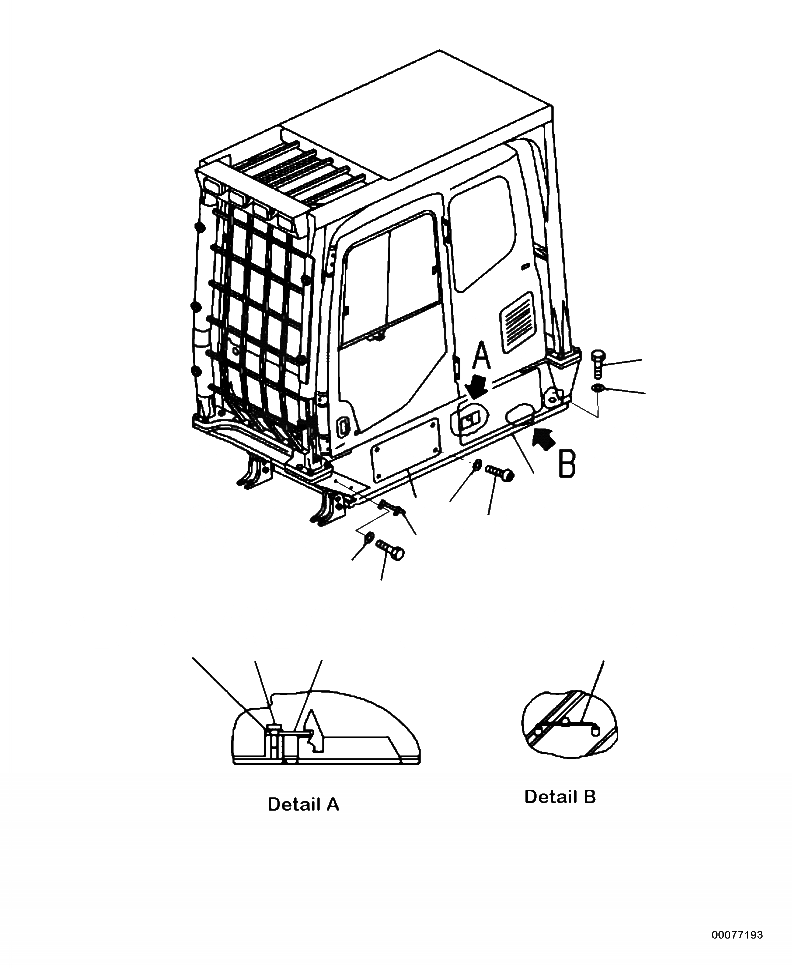 A

B

Detail A

Detail B

00077193