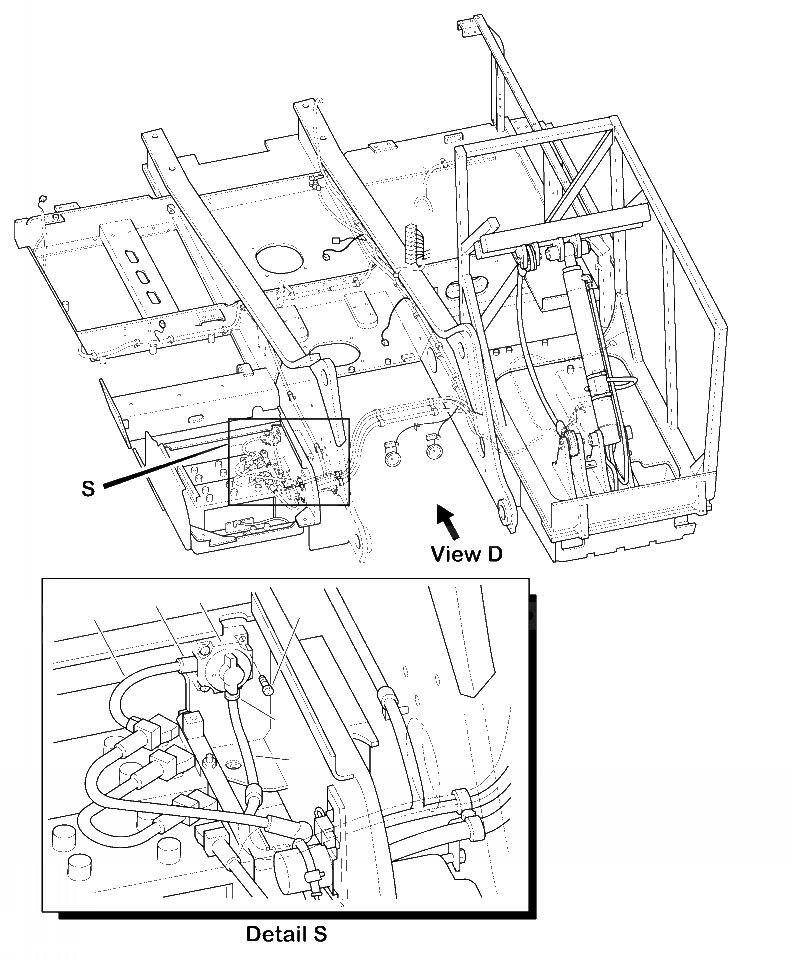 S

View D

Detail S