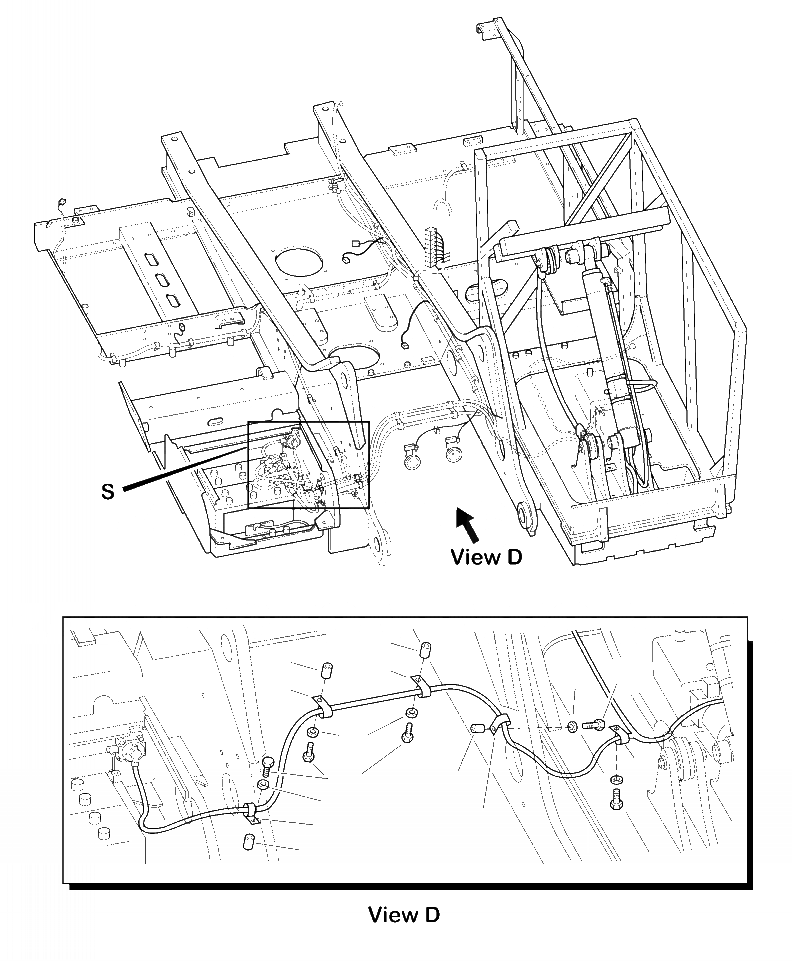 S

View D

View D