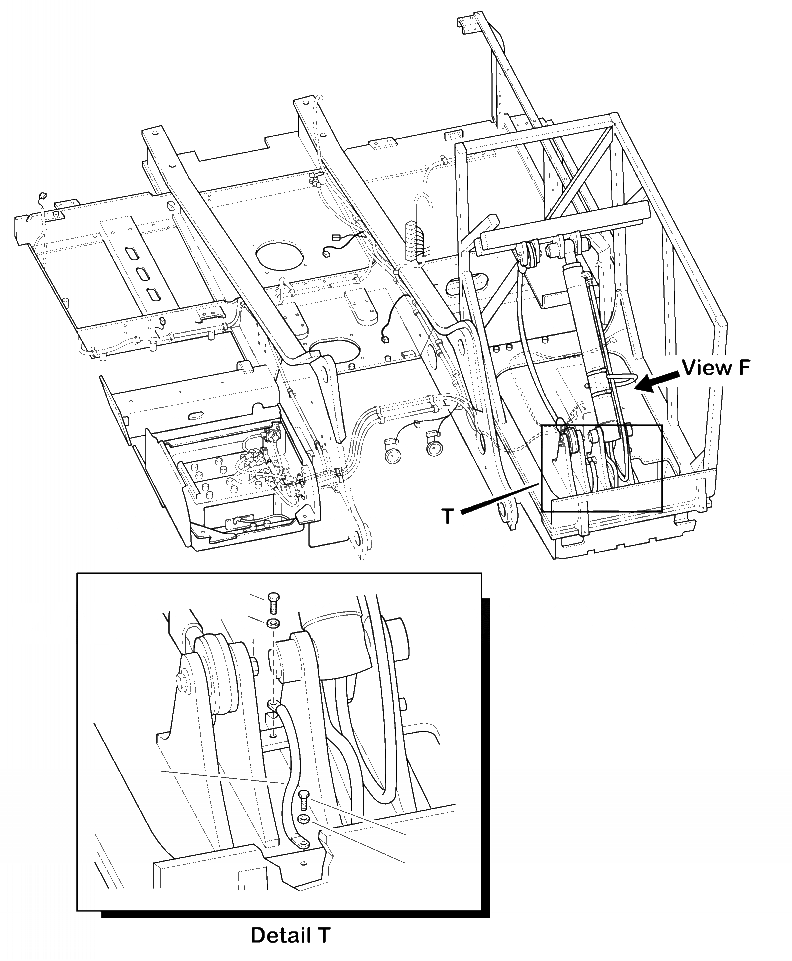 View F

T

Detail T