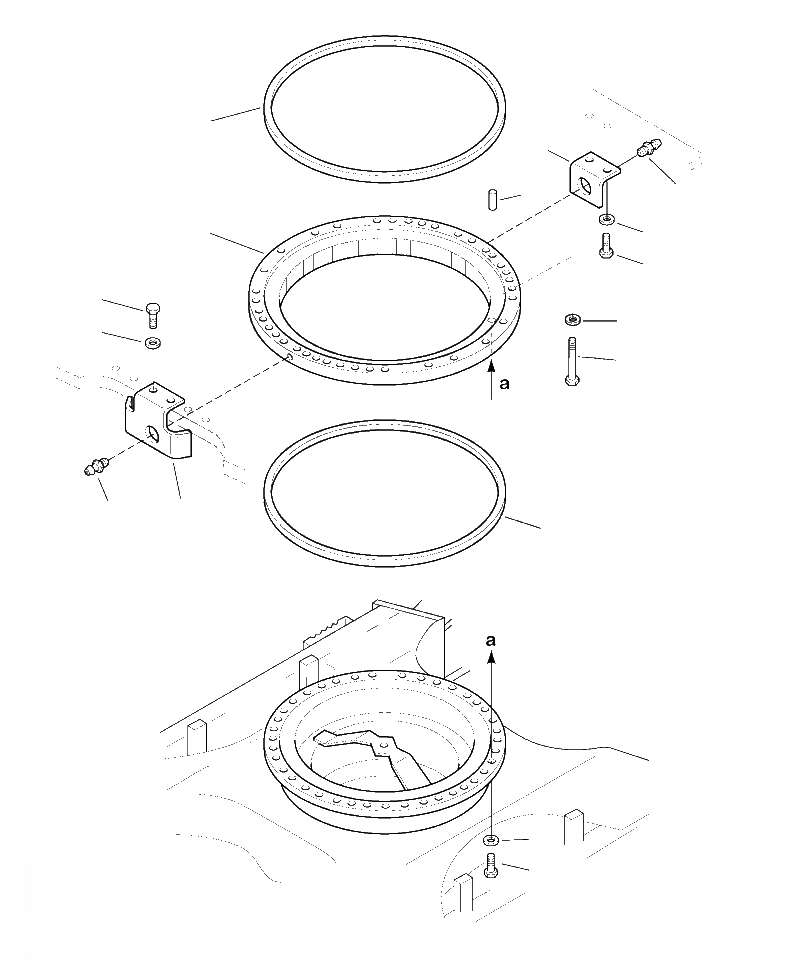 a

a