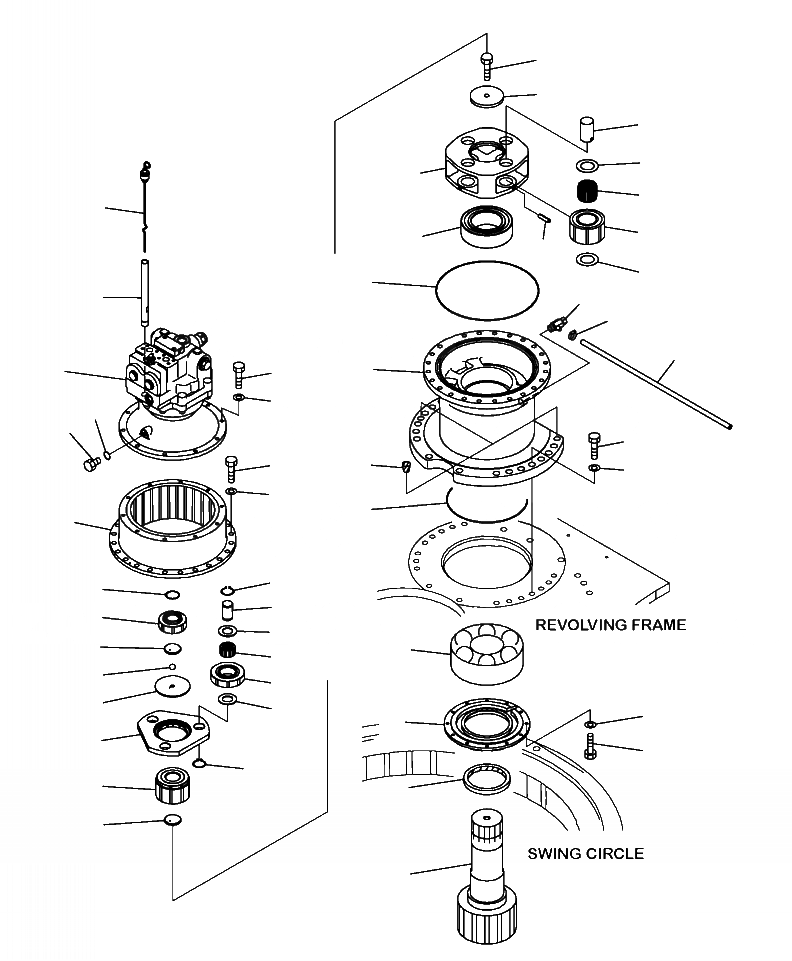 REVOLVING FRAME

SWING CIRCLE