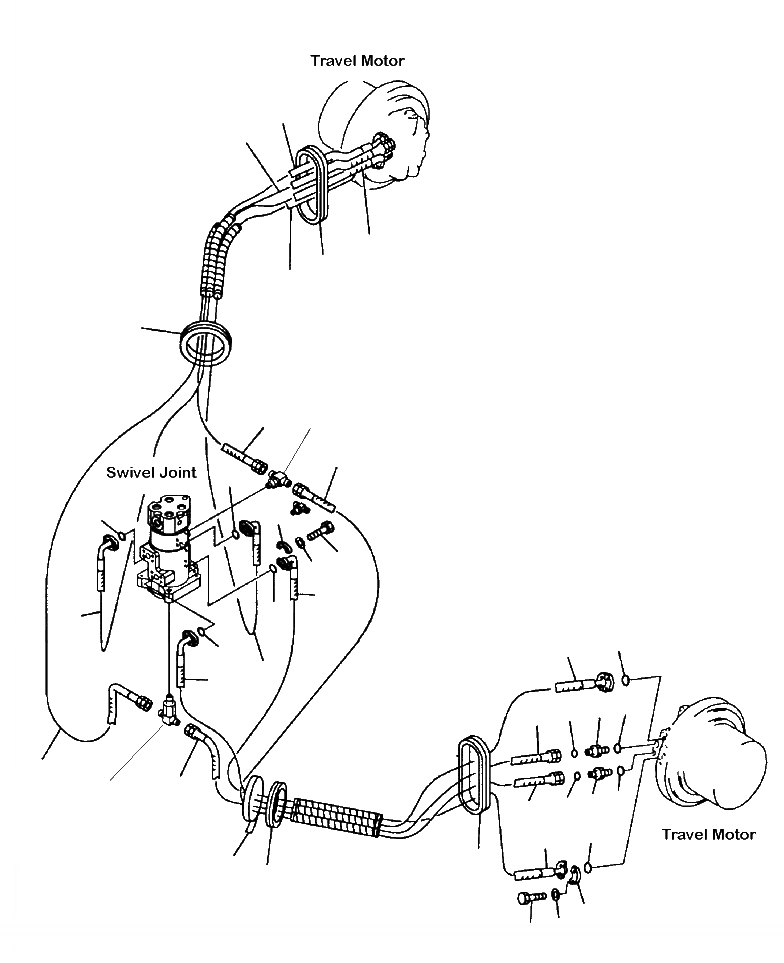 Travel Motor

Swivel Joint

Travel Motor