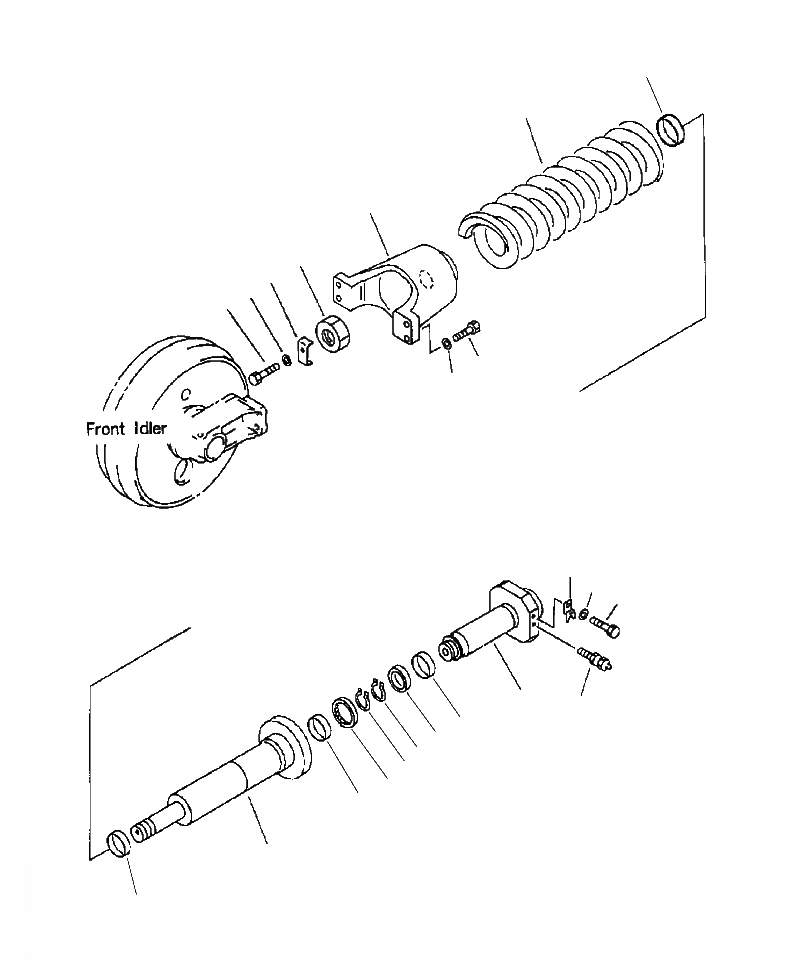 Front Idler