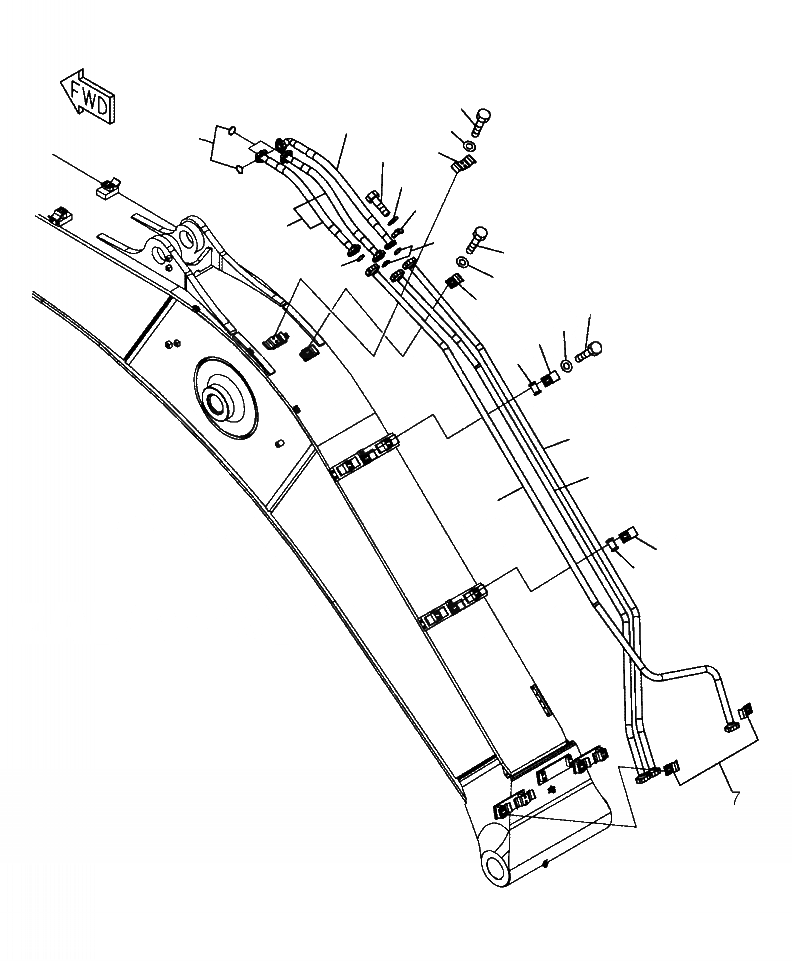 FWD