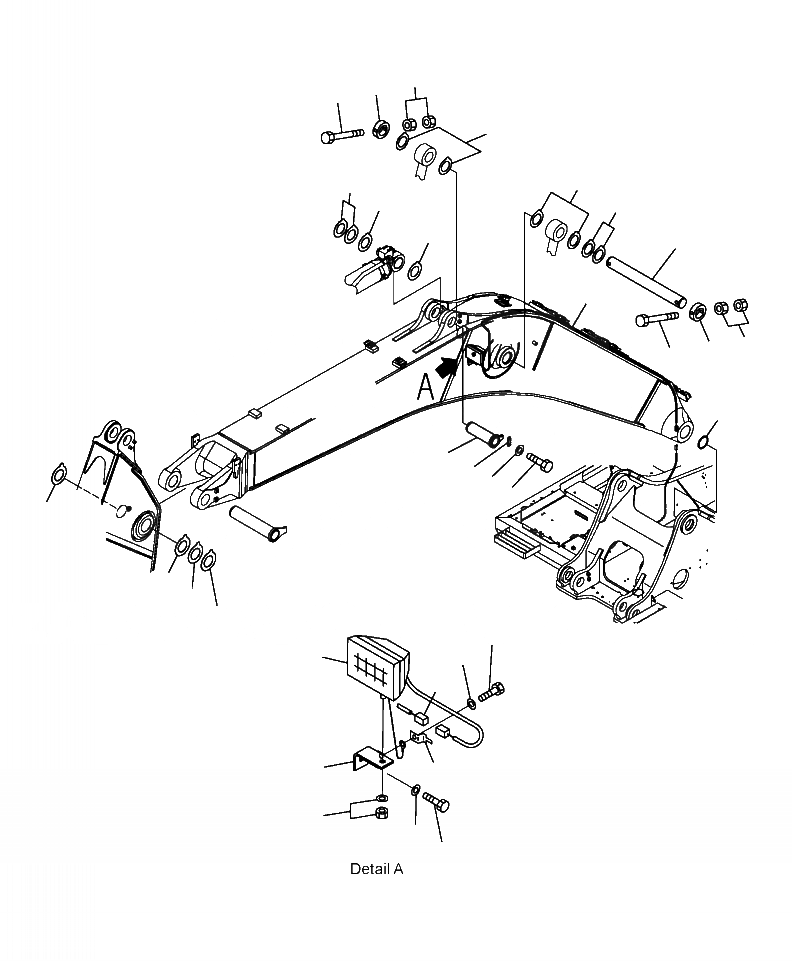 A

Detail A