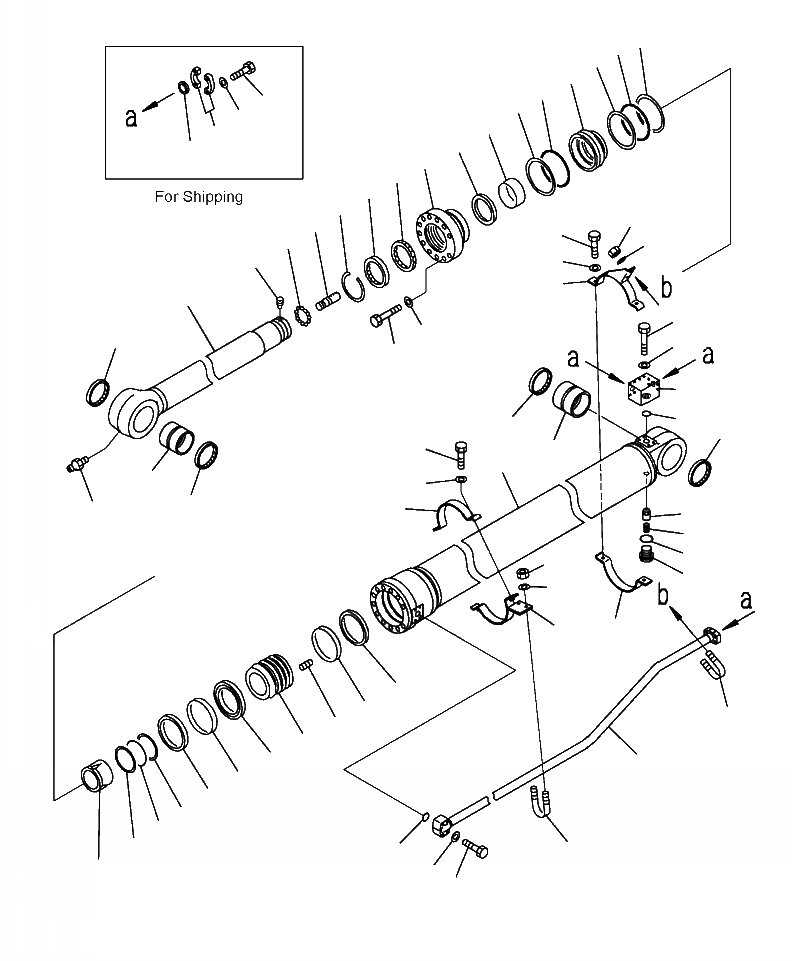 a
For Shipping
b
a
a
b
a