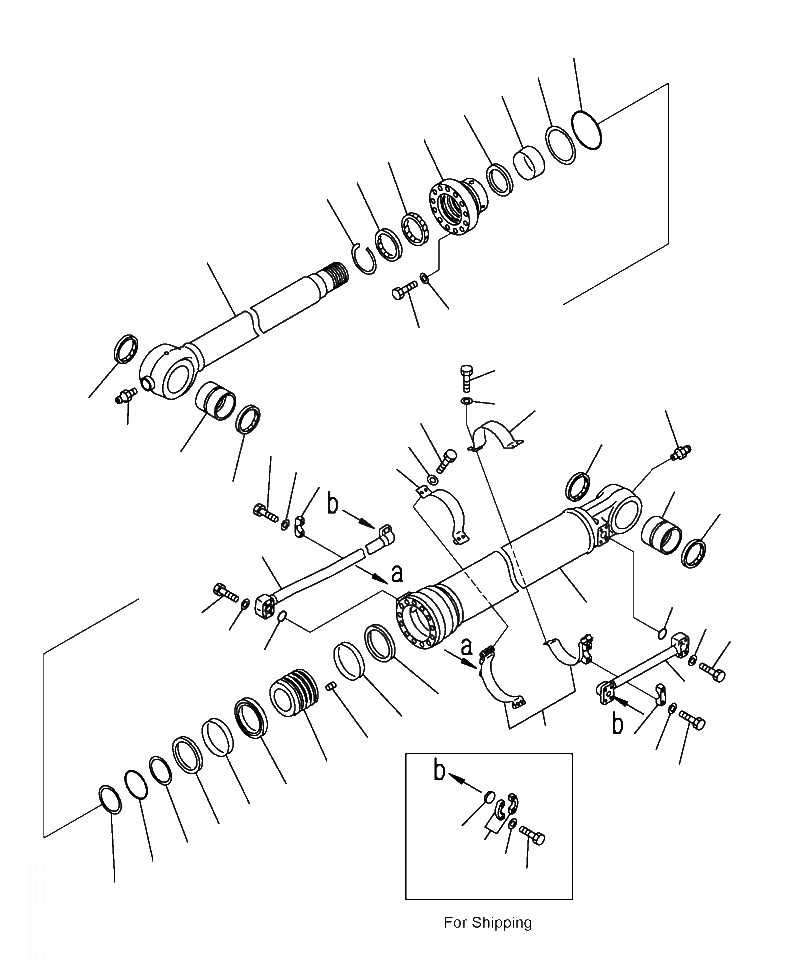 b
a
a
b
b
For Shipping