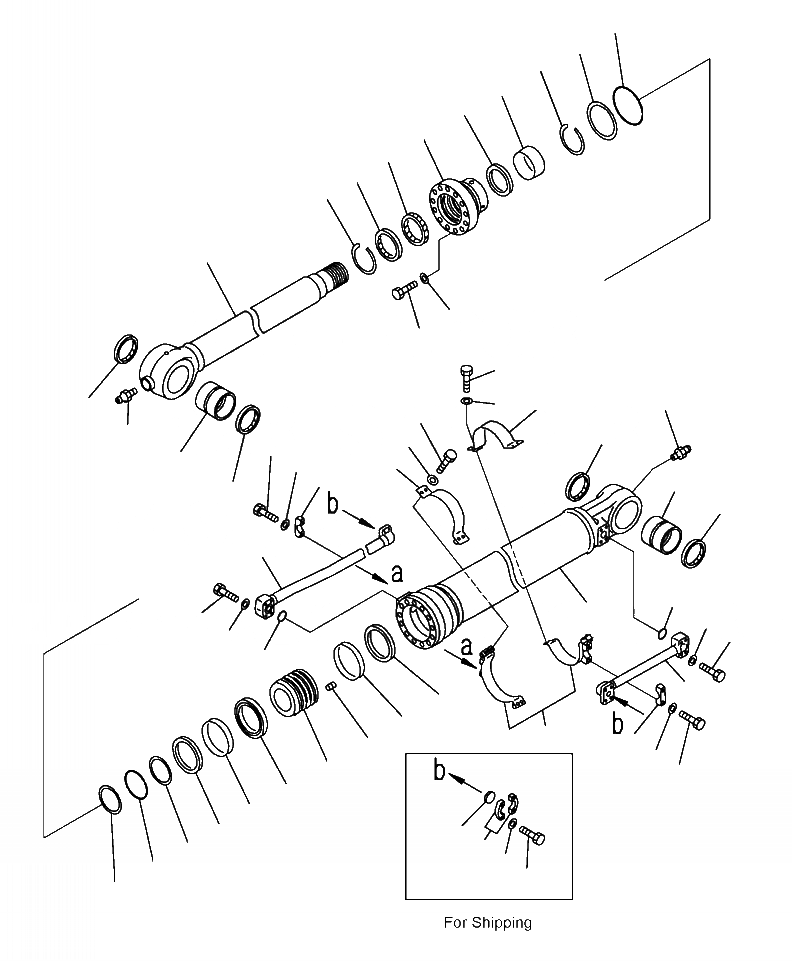 b
a
a
b
b
For Shipping