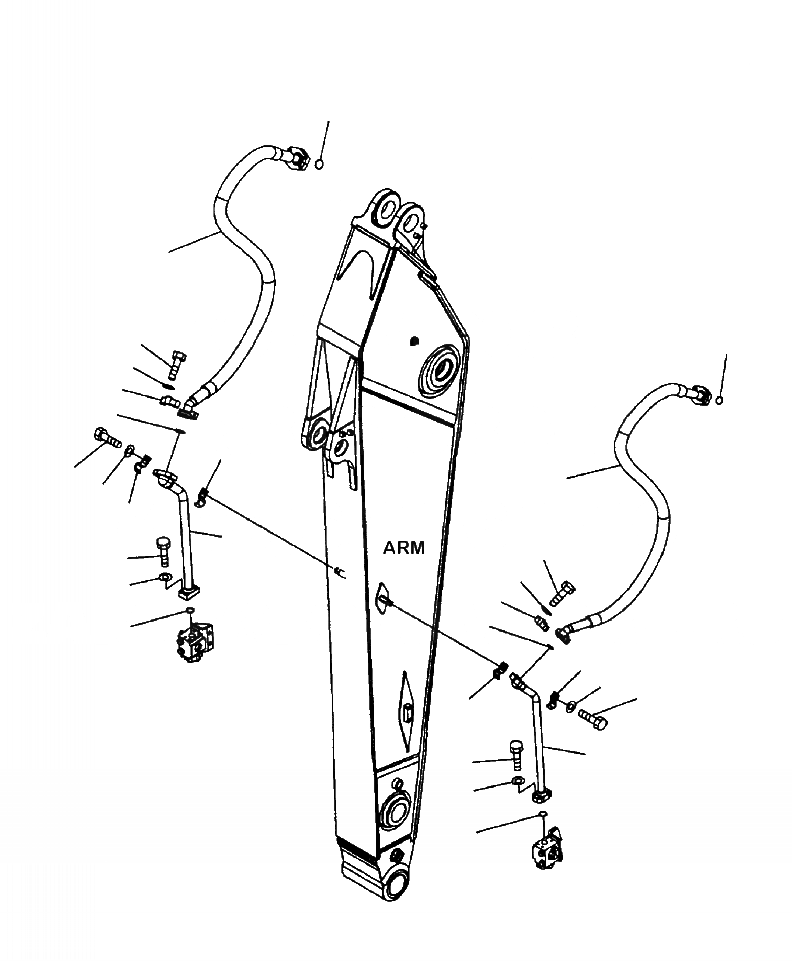 ARM