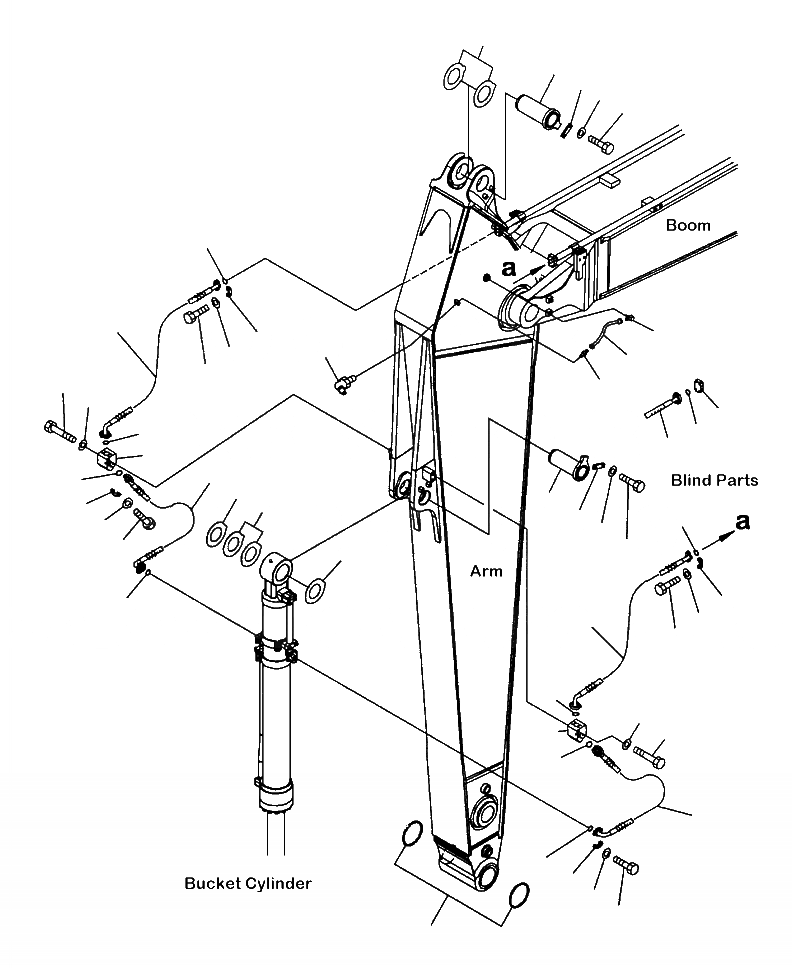 Boom
a
Blind Parts
a
Arm
Bucket Cylinder