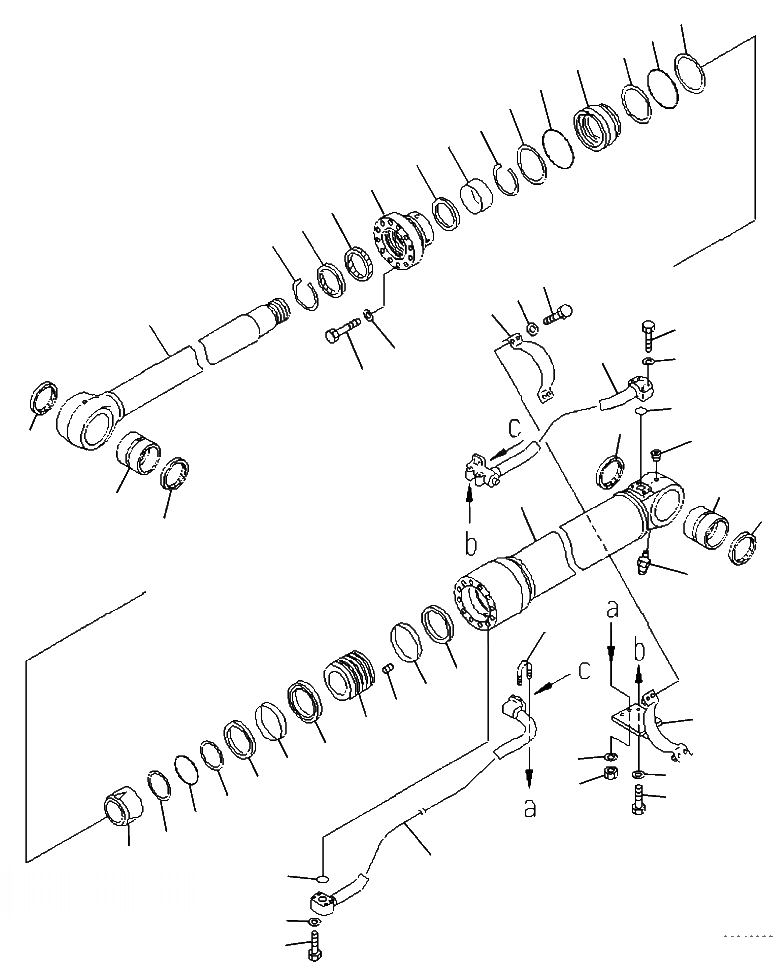 c
b
a
b
c
a