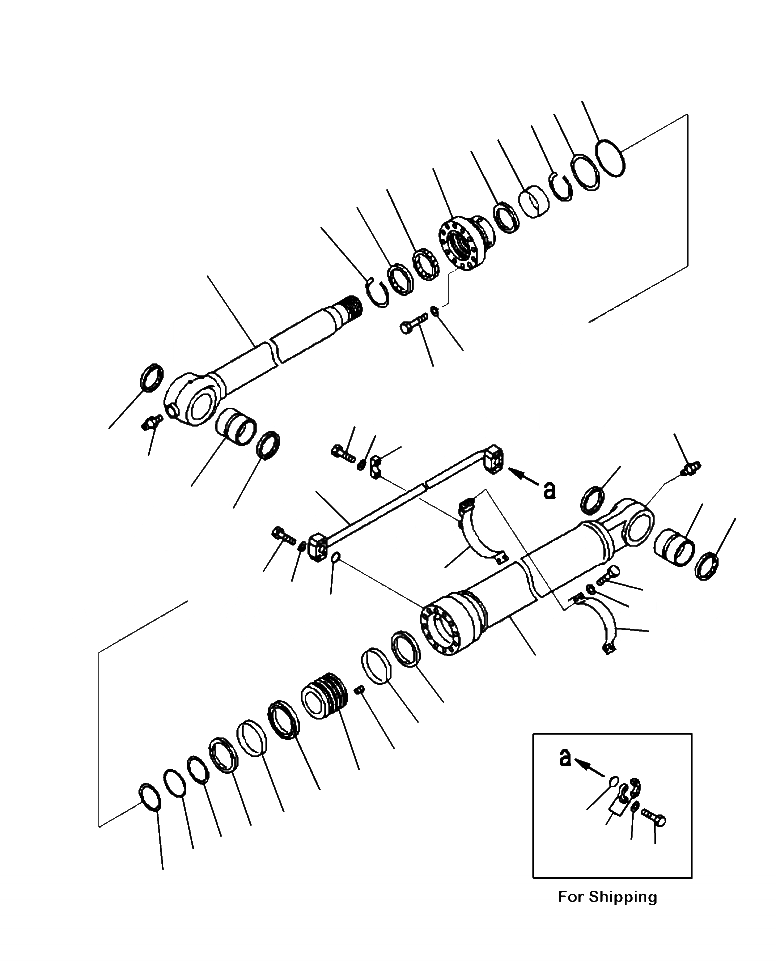 a

a

For Shipping