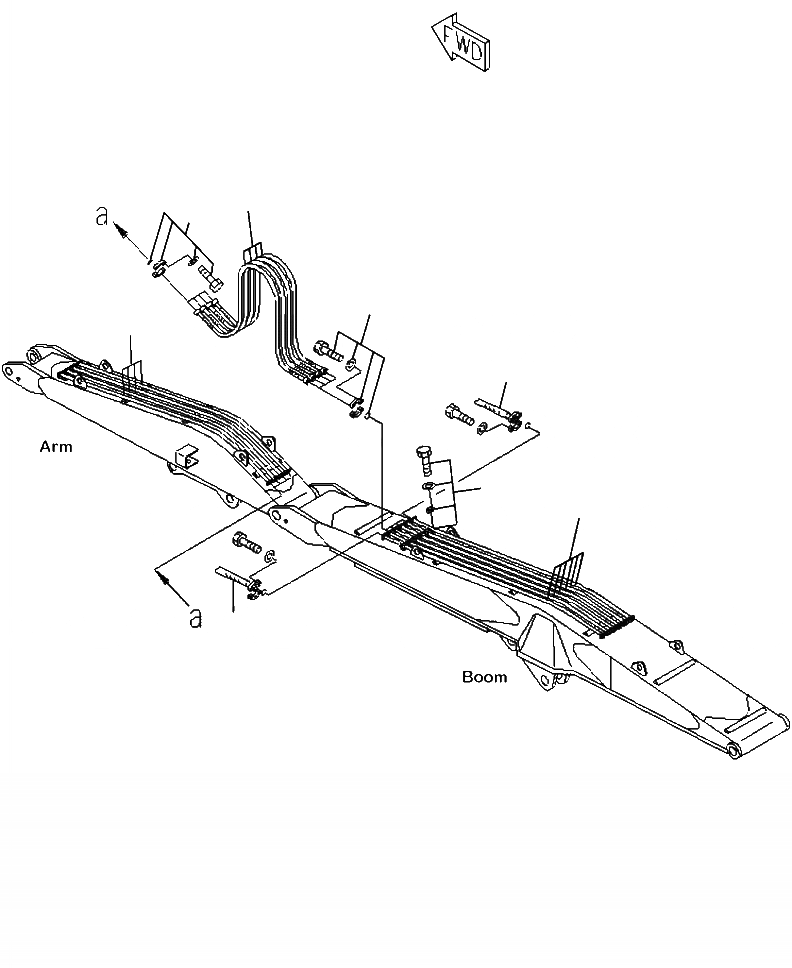 FWD

a

Arm

a

Boom