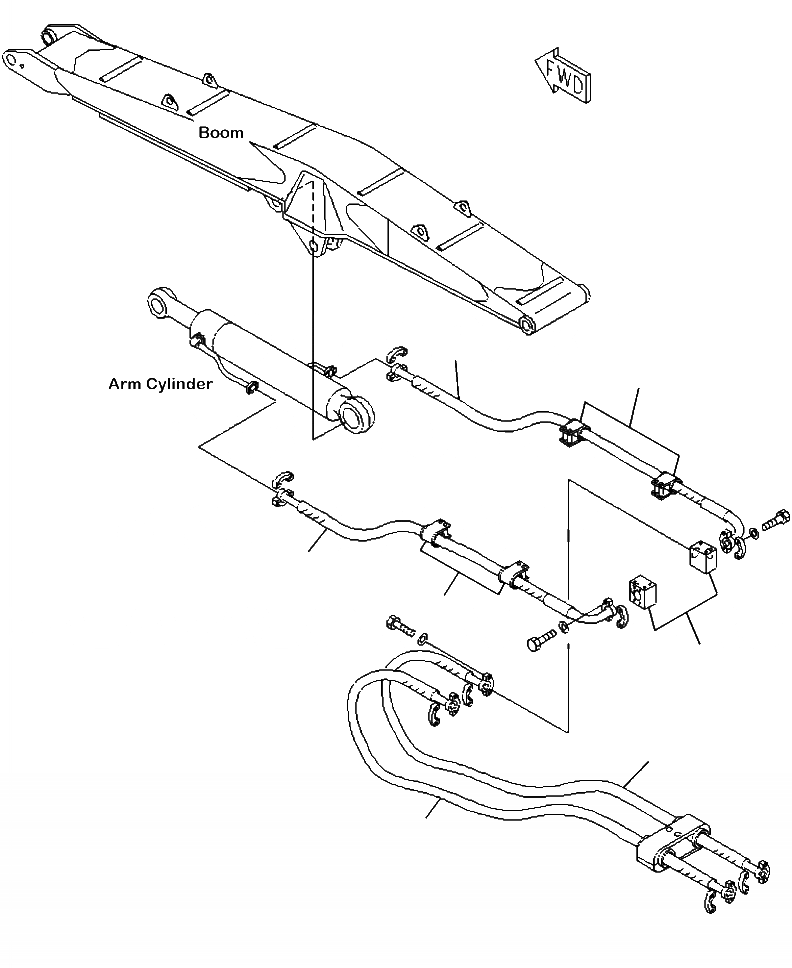 FWD

Boom

Arm Cylinder