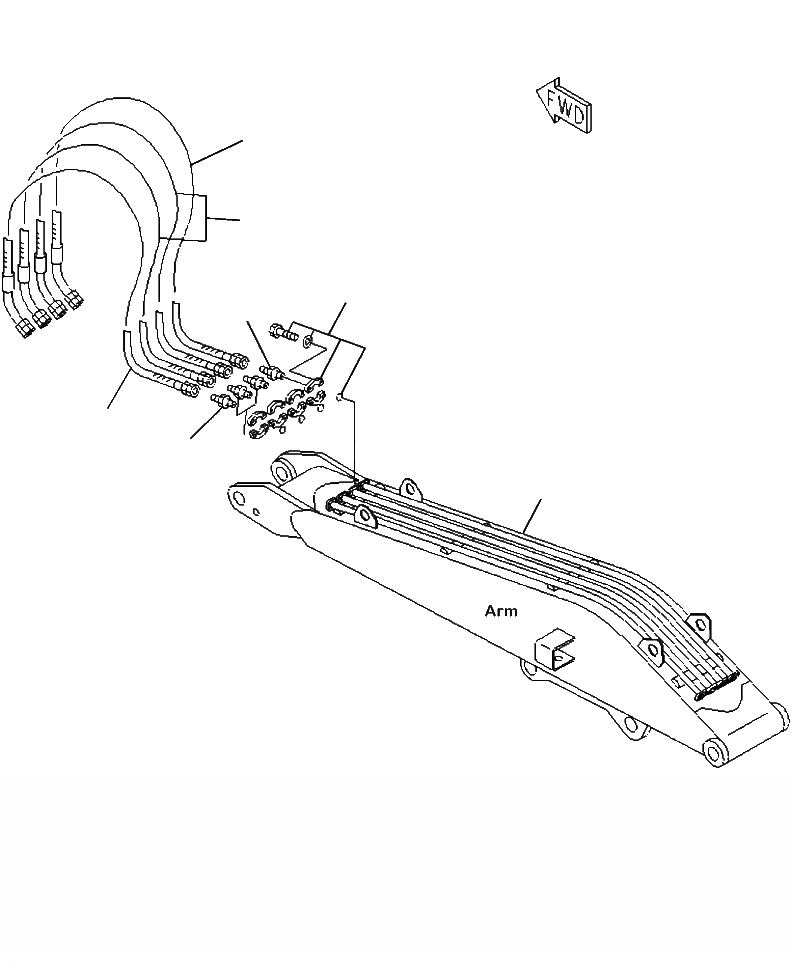 FWD

Arm