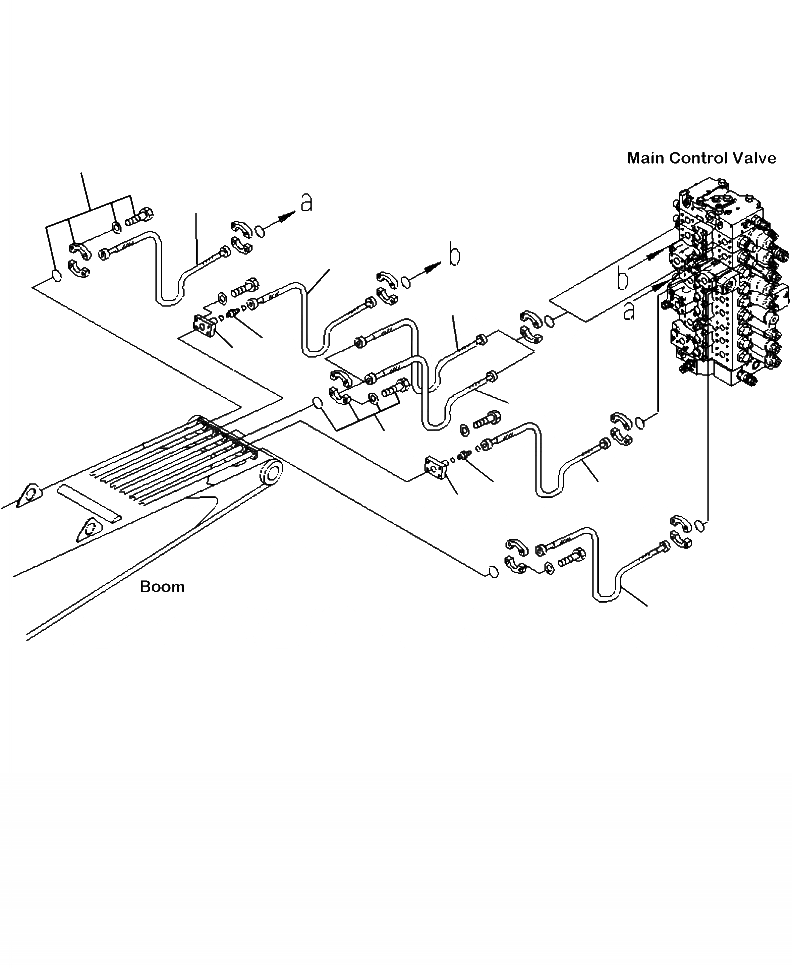 Main Control Valve

a

b

b

a

Boom