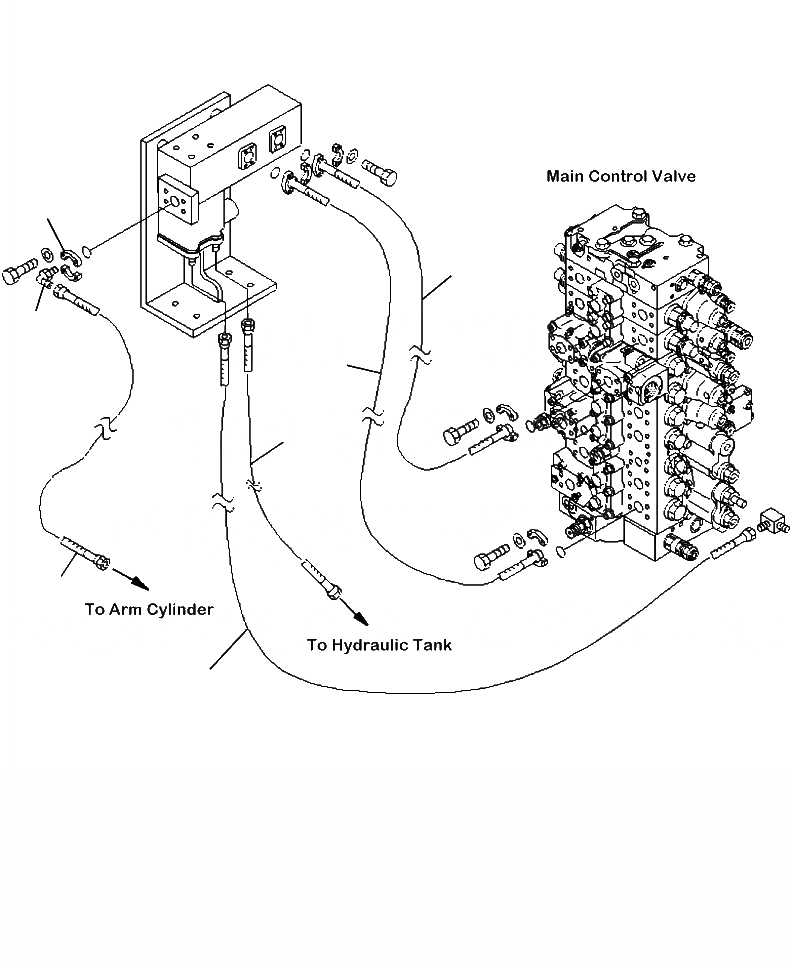 Main Control Valve

To Arm Cylinder

To Hydraulic Tank