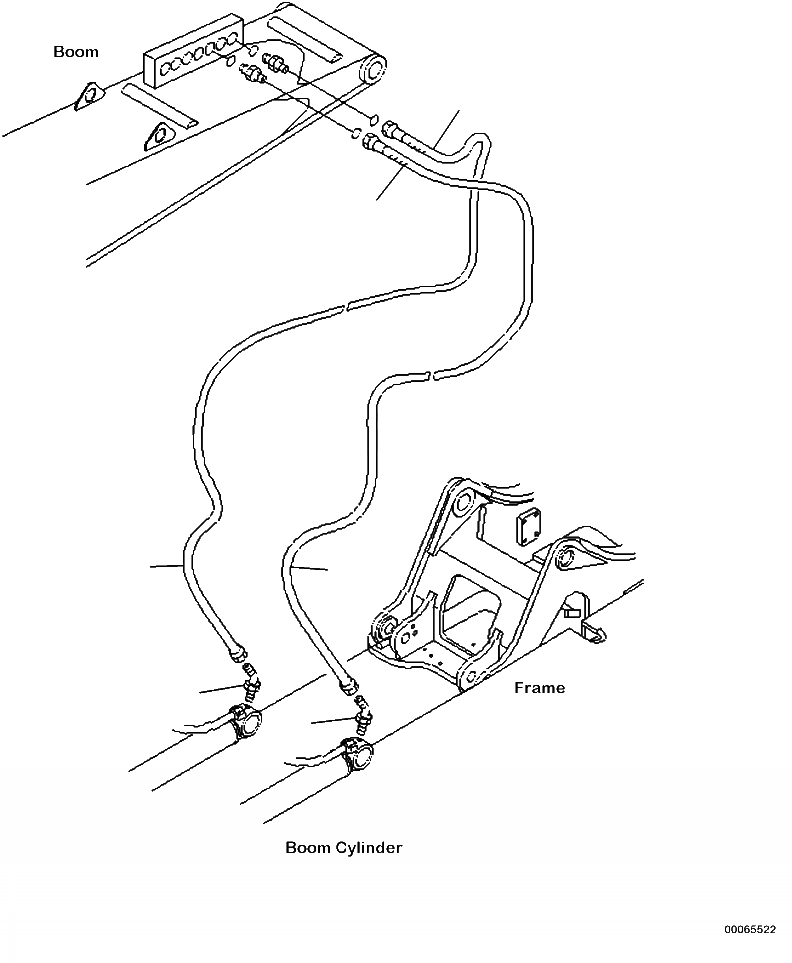 Boom

Frame

Boom Cylinder

00065522