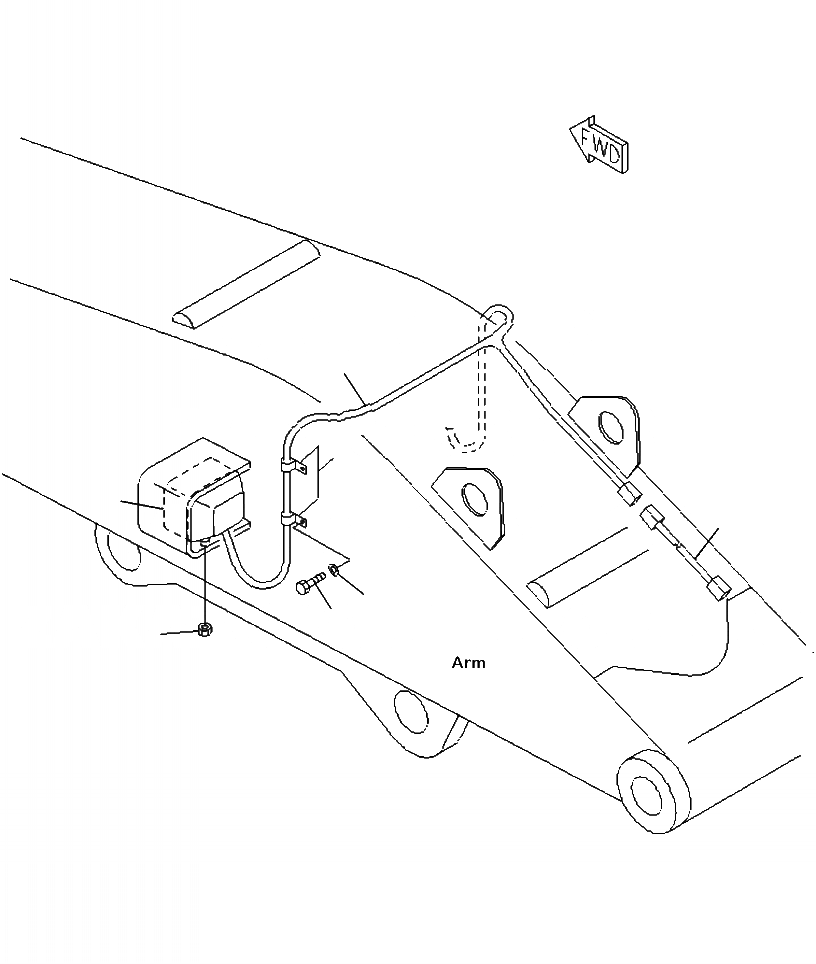 FWD

Arm