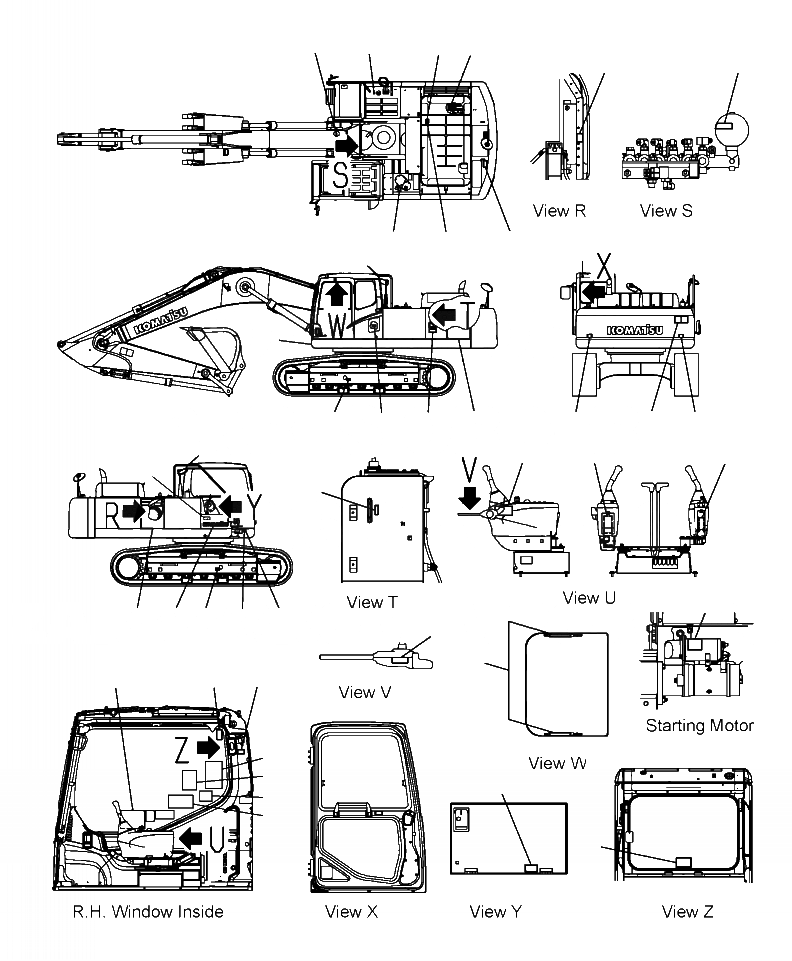 S
View R
View S
KOMATSU
W
T
X
KOMATSU
R
Y
View T
V
View U
View V
View W
Starting Motor
Z
U
R.H. Window Inside
View X
View Y
View Z