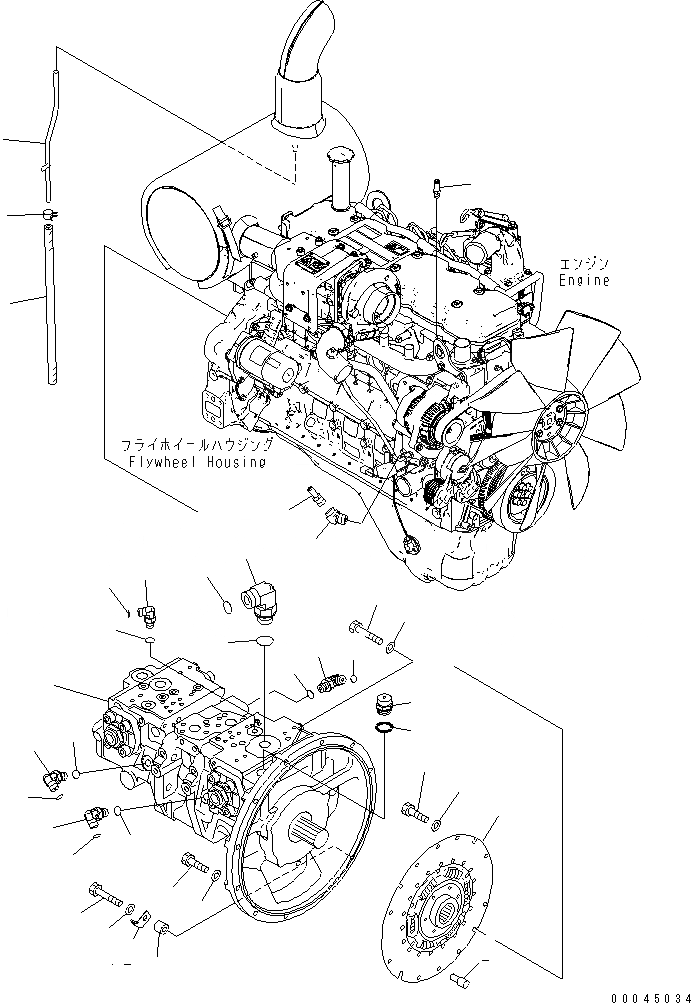 エンジン
Engine

フライホイールハウジング
Flywheel Housing

00045034