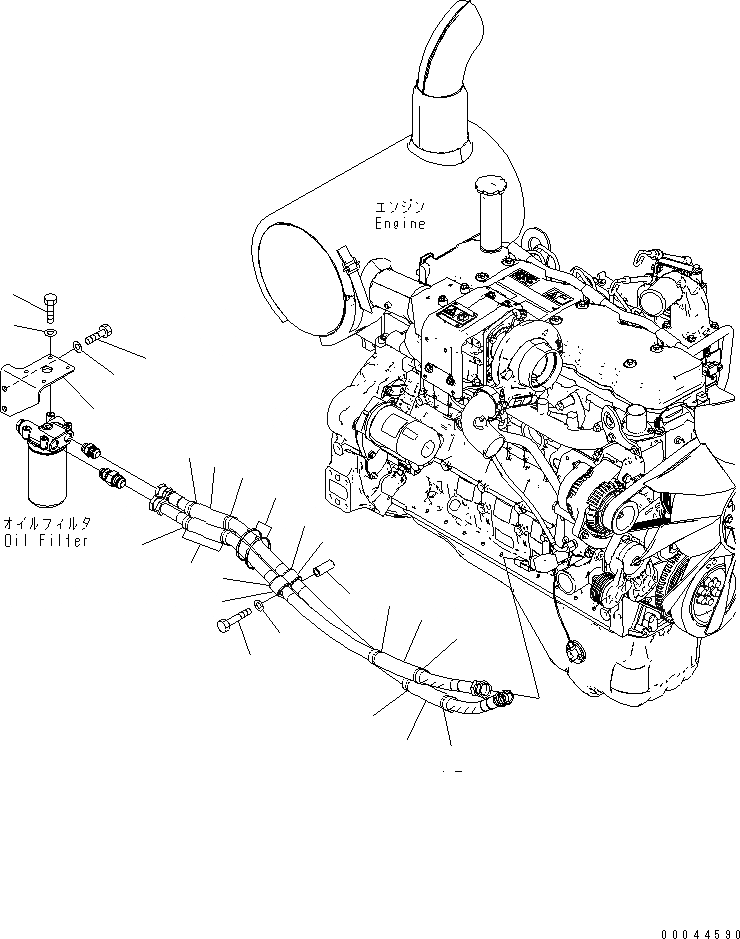 エンジン
Engine

オイルフィルタ
Oil Filter

00044590