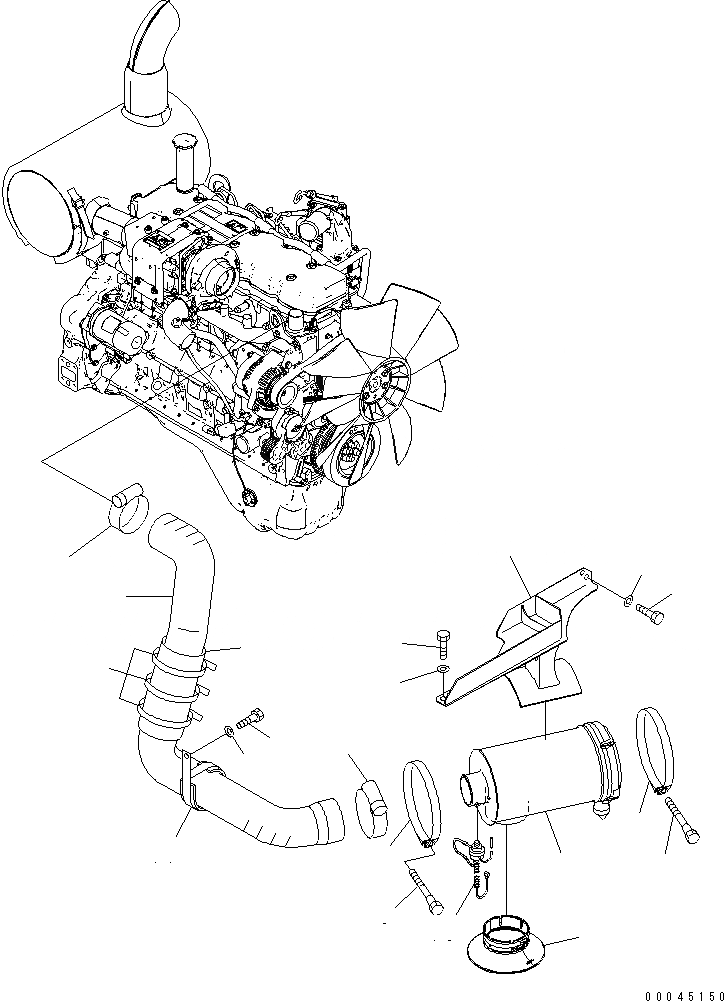 00045150