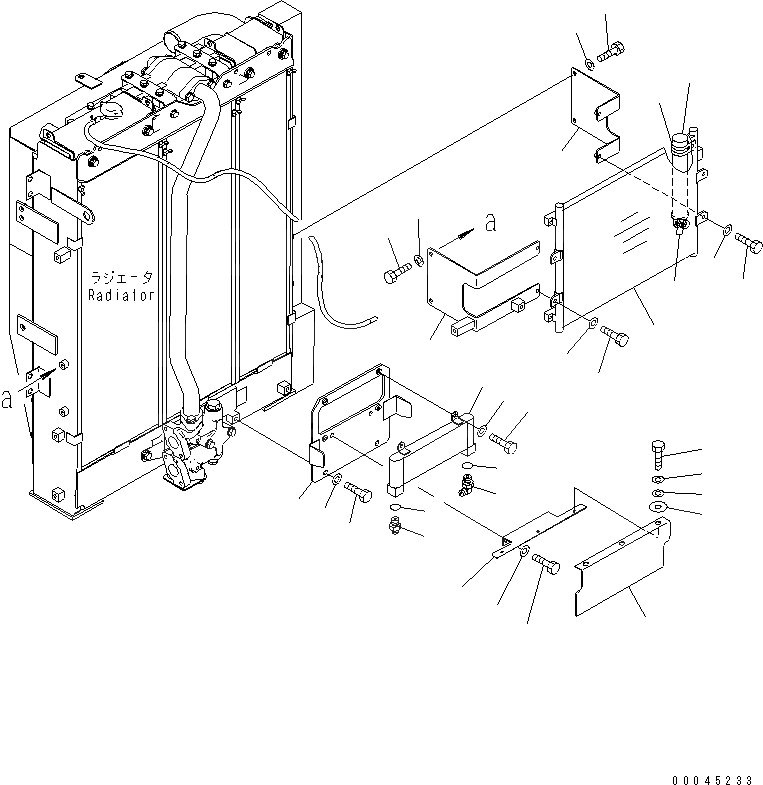 ラジエータ
Radiator

a

a

00045233