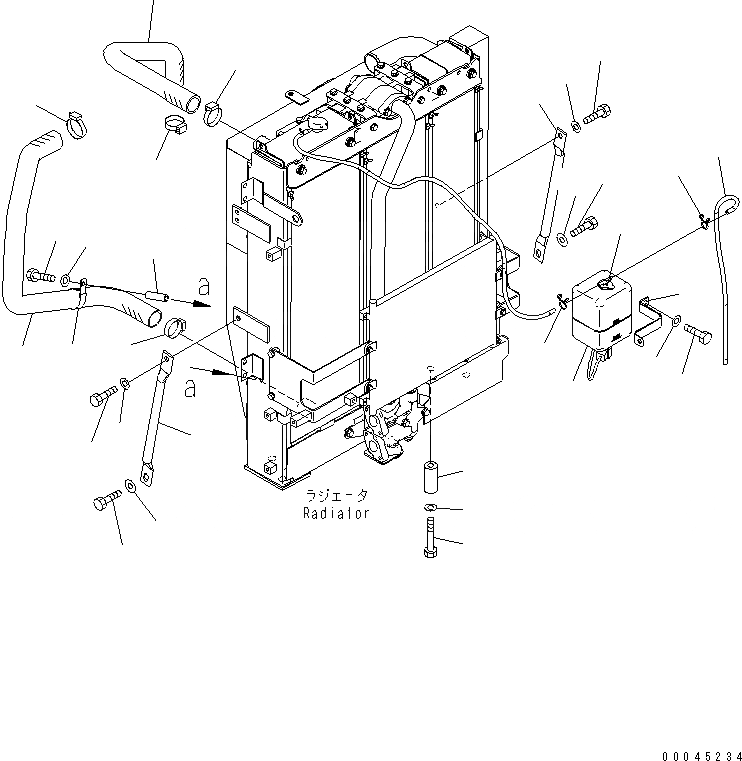 a

a

ラジエータ
Radiator

00045234