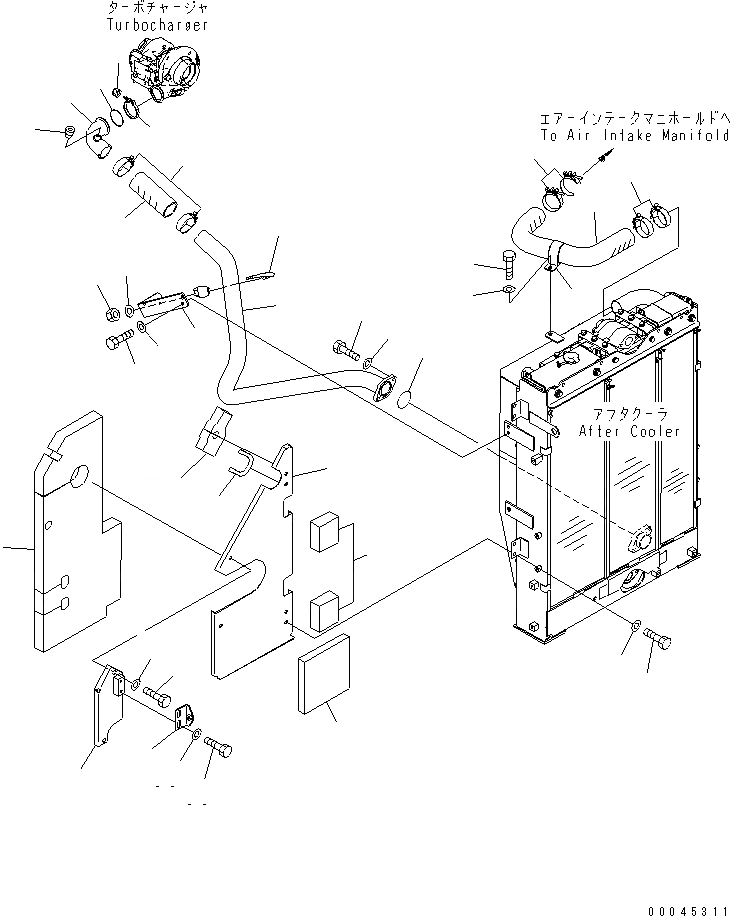 ターボチャージャ
Turbocharger

エアーインテークマニホールドへ
To Air Intake Manifold

アフタクーラ
After Cooler

00045311