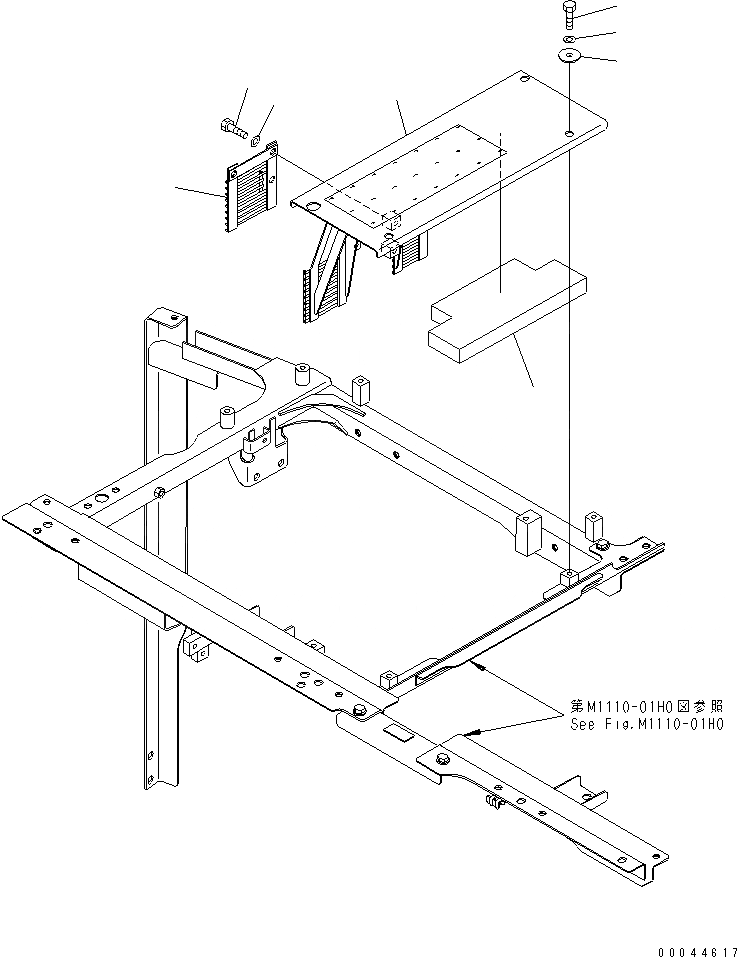 第M1110-01H0図参照
See Fig.M1110-01H0

00044617