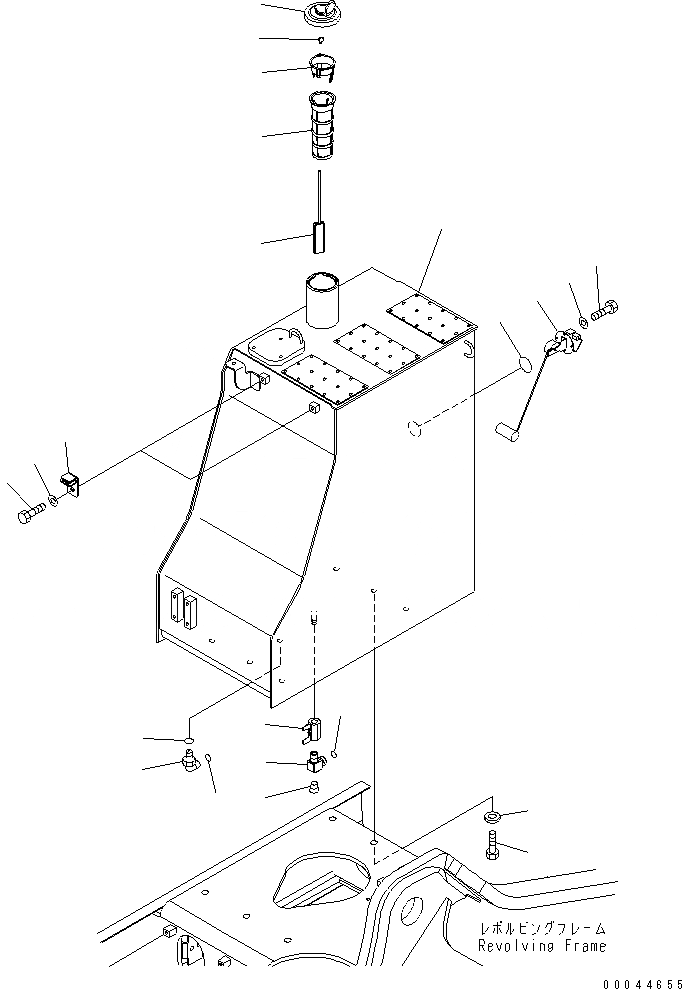 レボルビングフレーム
Revolving Frame

00044655