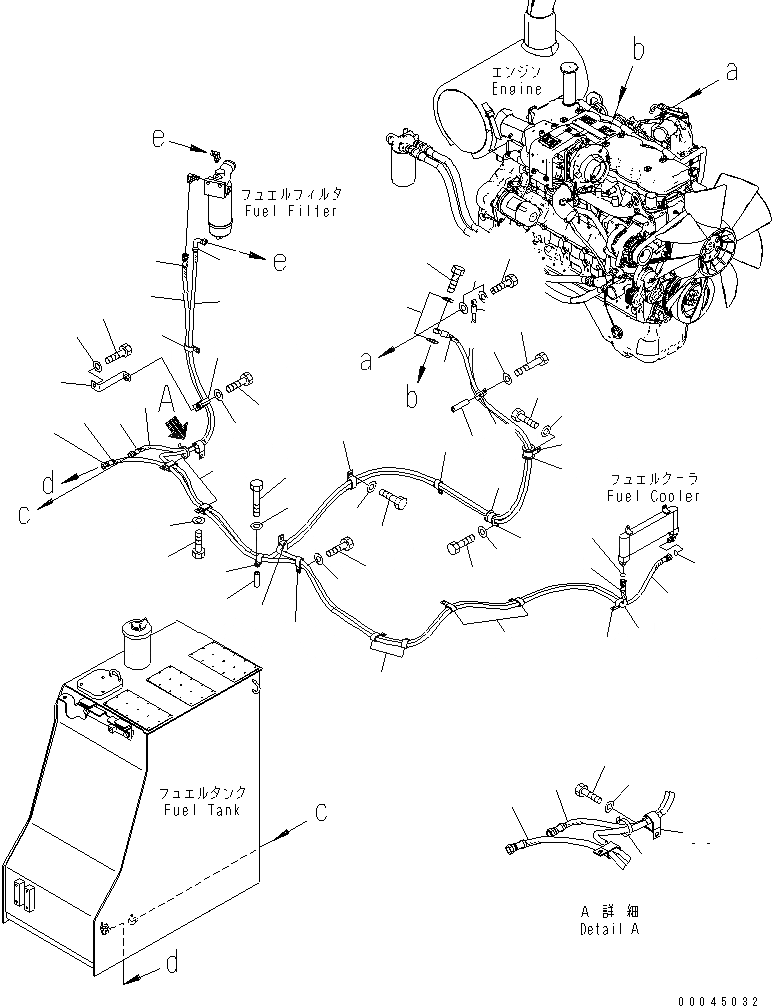 エンジン
Engine
b
a
e
フュエルフィルタ
Fuel Filter
e
a
b
A
d
c
フュエルクーラ
Fuel Cooler
フュエルタンク
Fuel Tank
c
d
A 詳細
Detail A
00045032