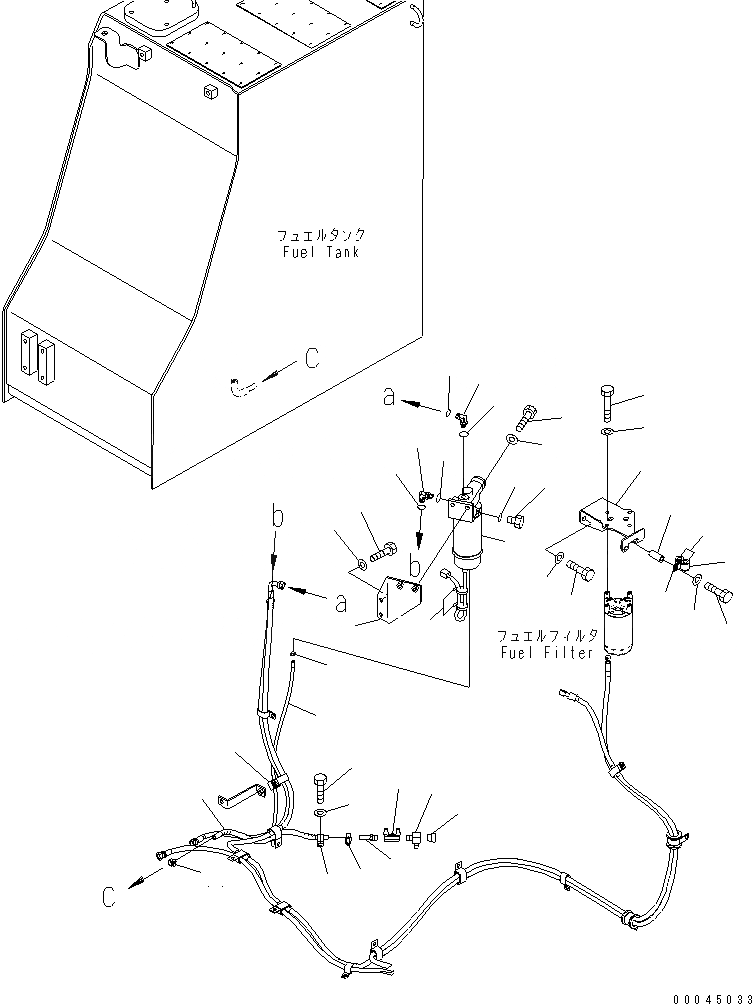 フュエルタンク
Fuel Tank

C

a

b

b

a

フュエルフィルタ
Fuel Filter

C

00045033