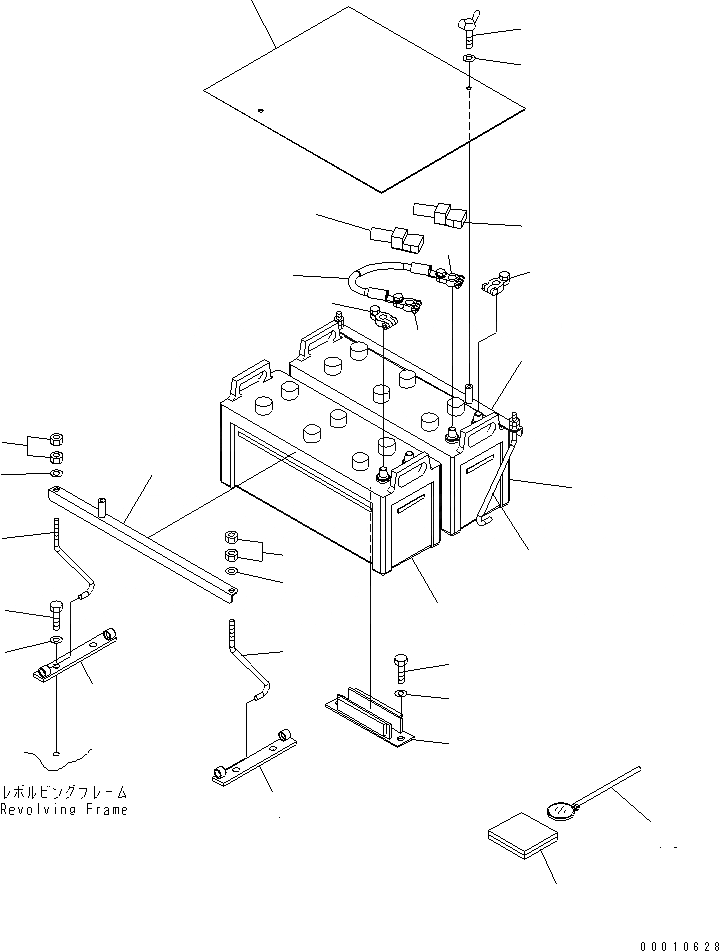 レボルビングフレーム
Revolving Frame

00010628